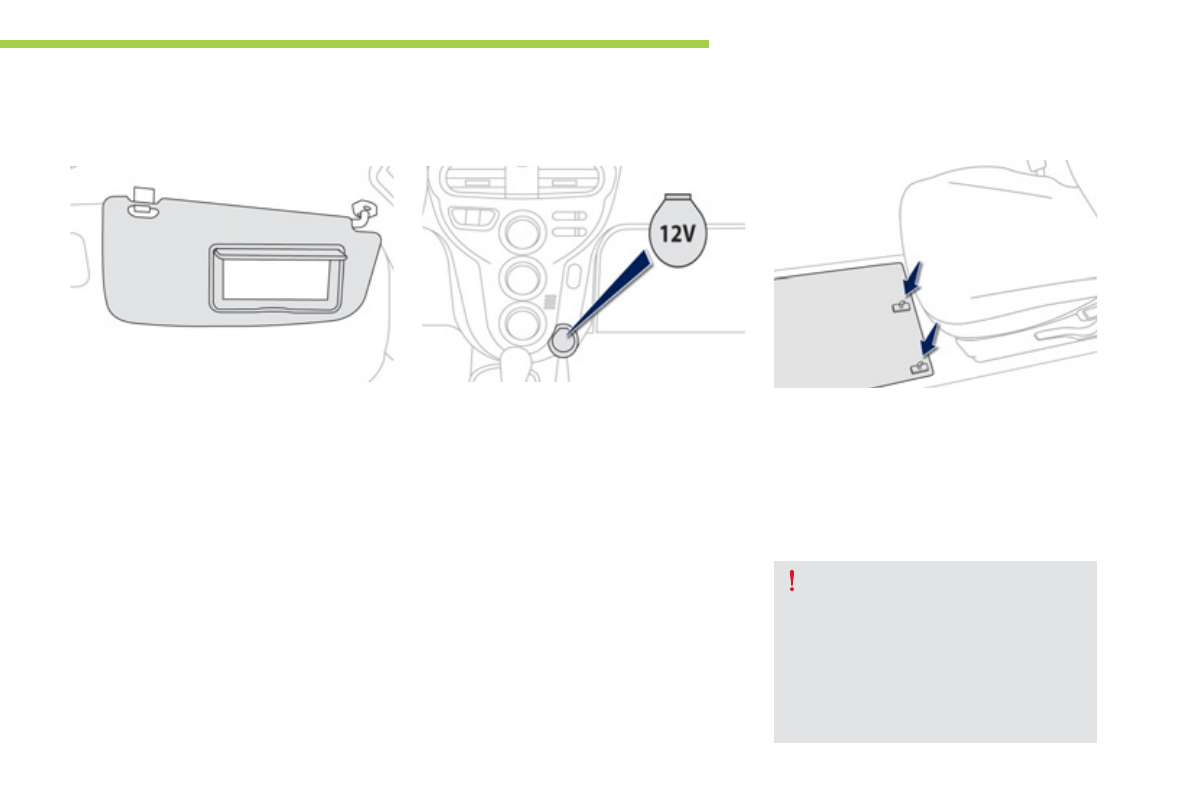 12V

!