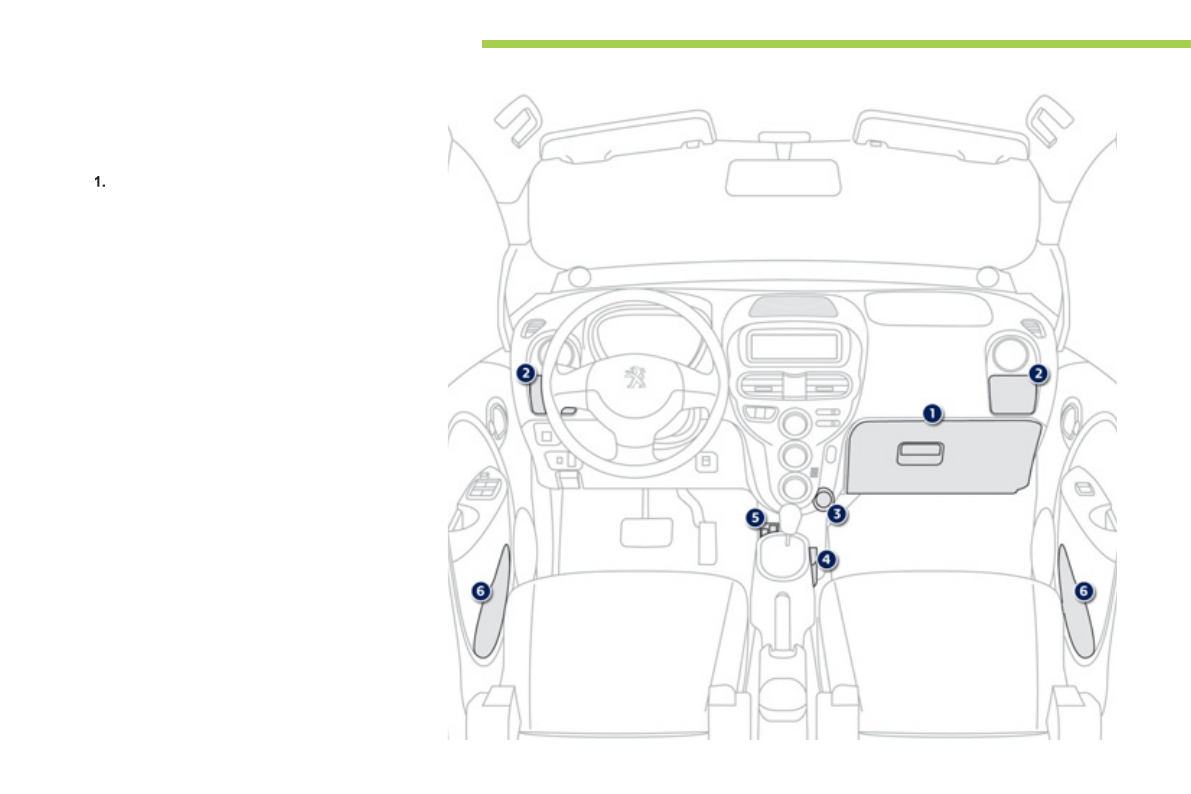 1.

2

2

1

3

5

4

6

6