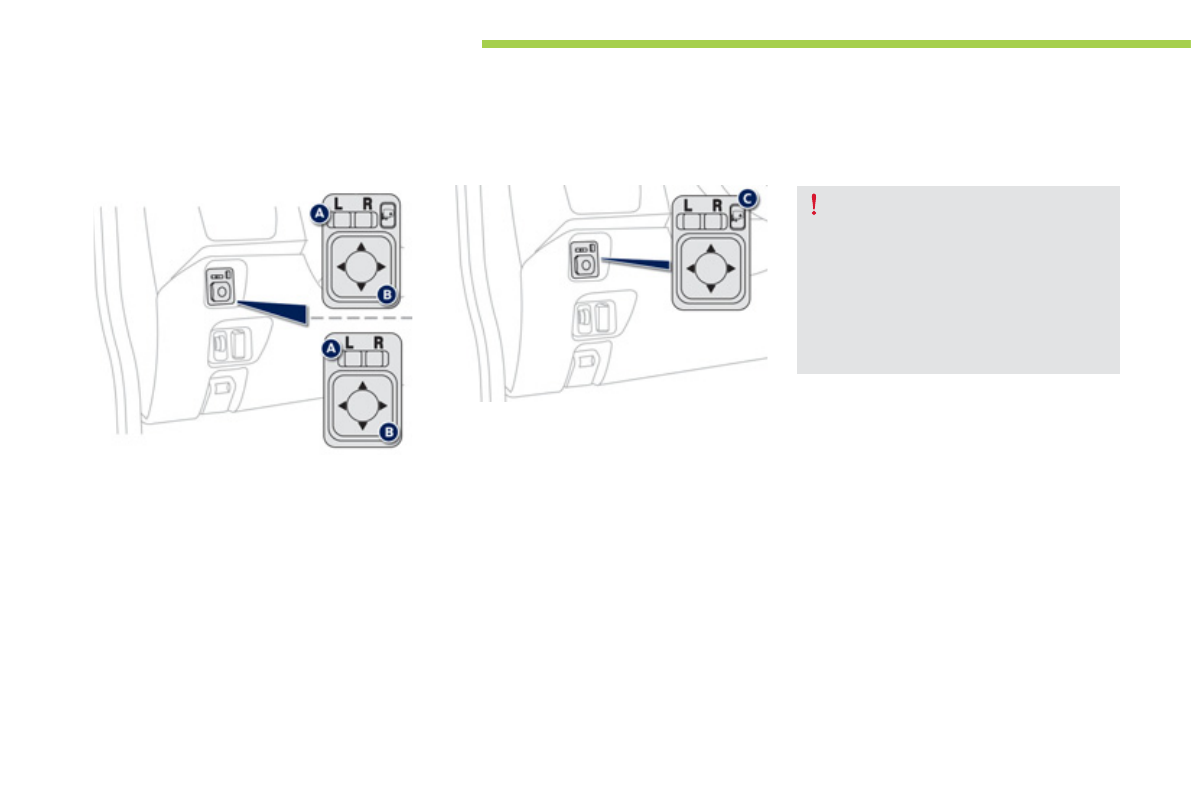 A
L
R
B
A
L
R
B
L
R
C
!