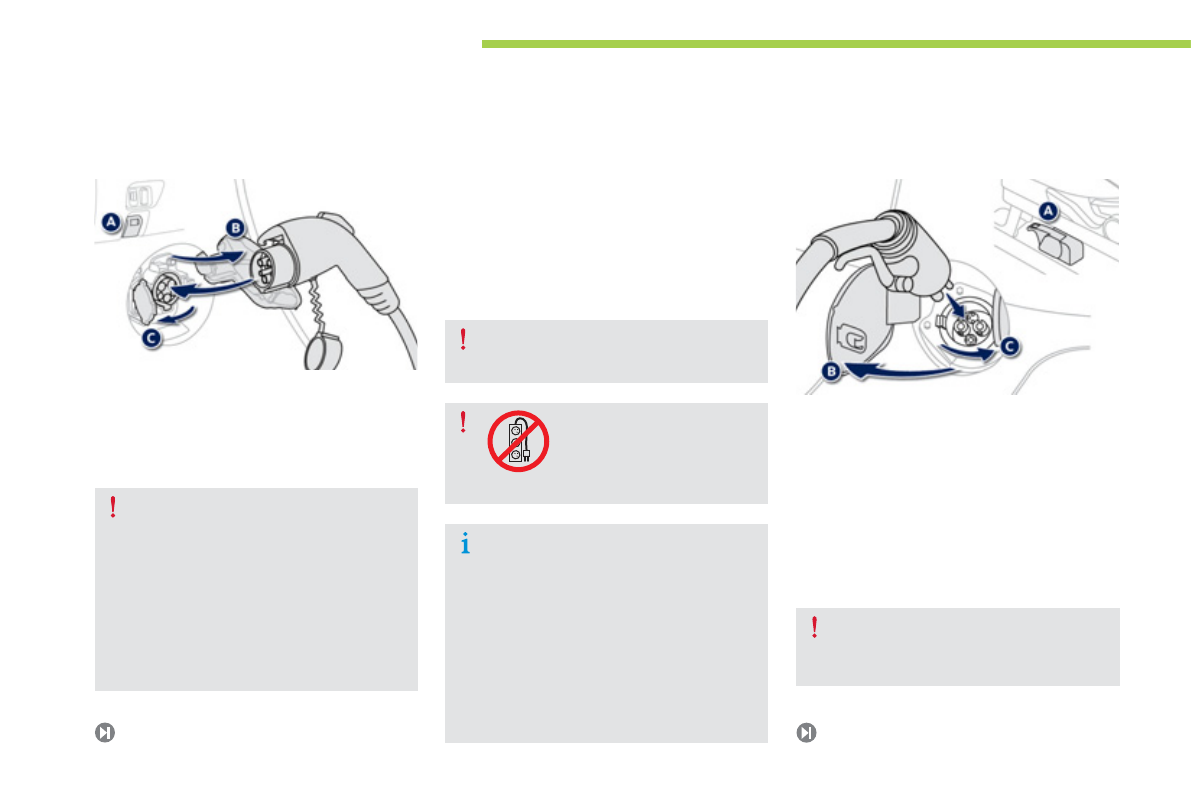 A

B

C

A

B

C