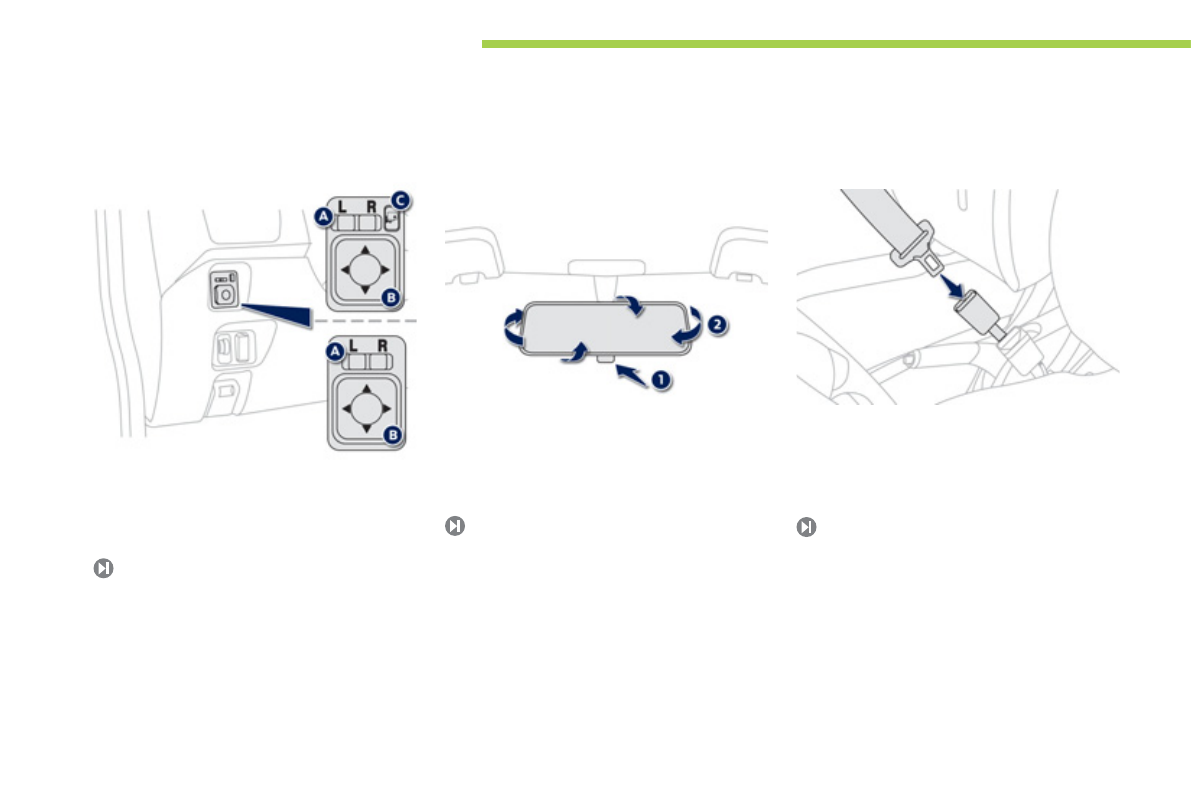 A
L
R
C
B
A
L
R
B
2
1