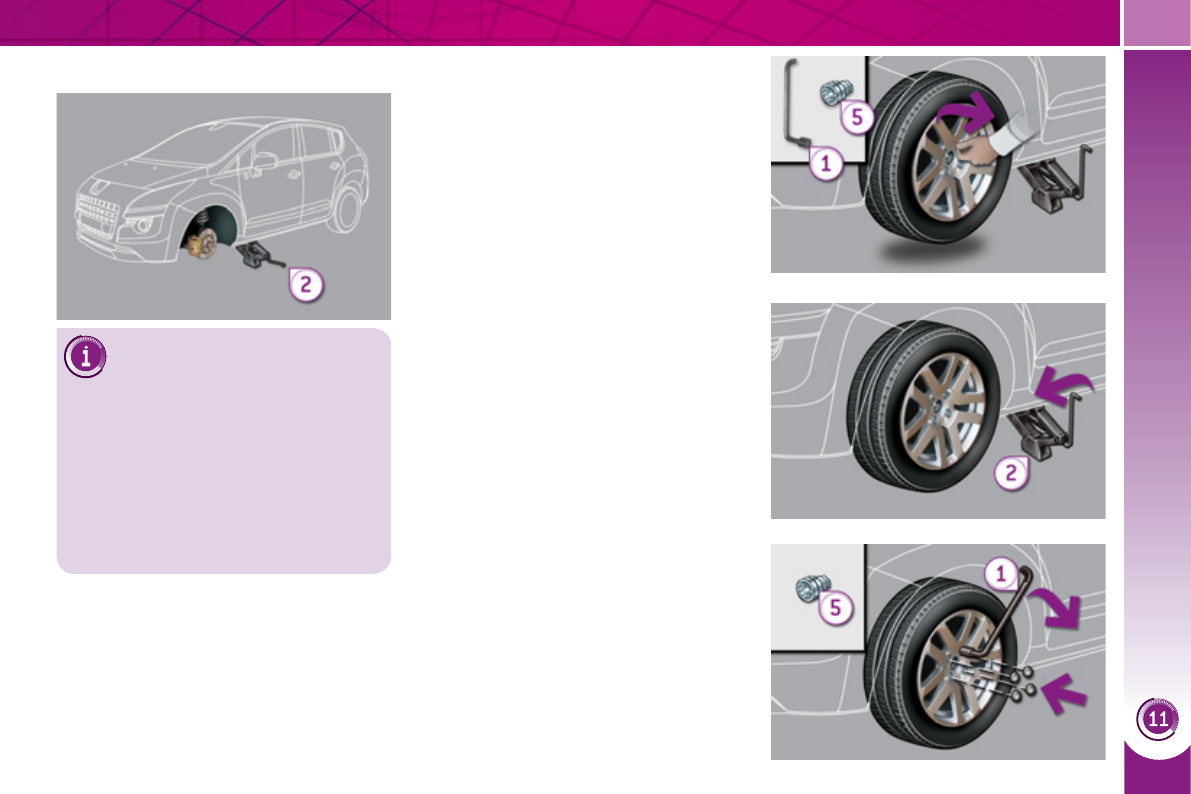 2

i

5

1

2

1

5

11