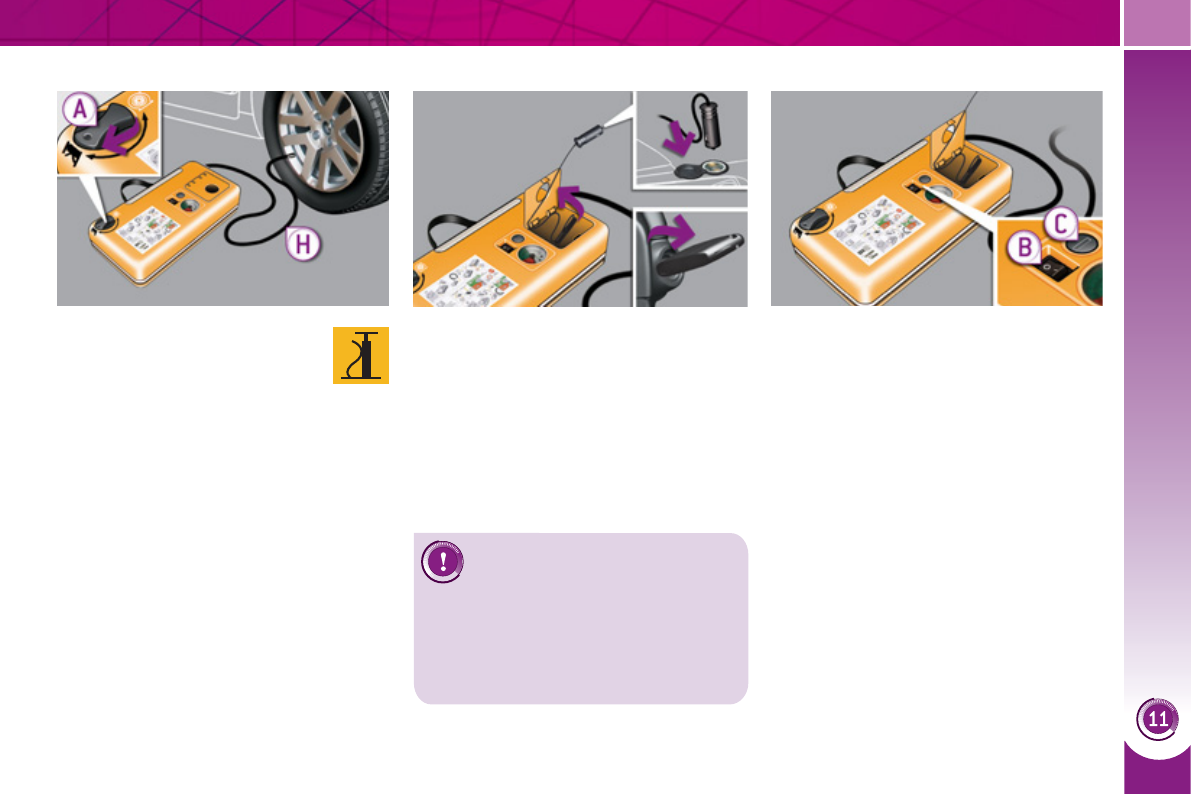 A

H

B

C

11