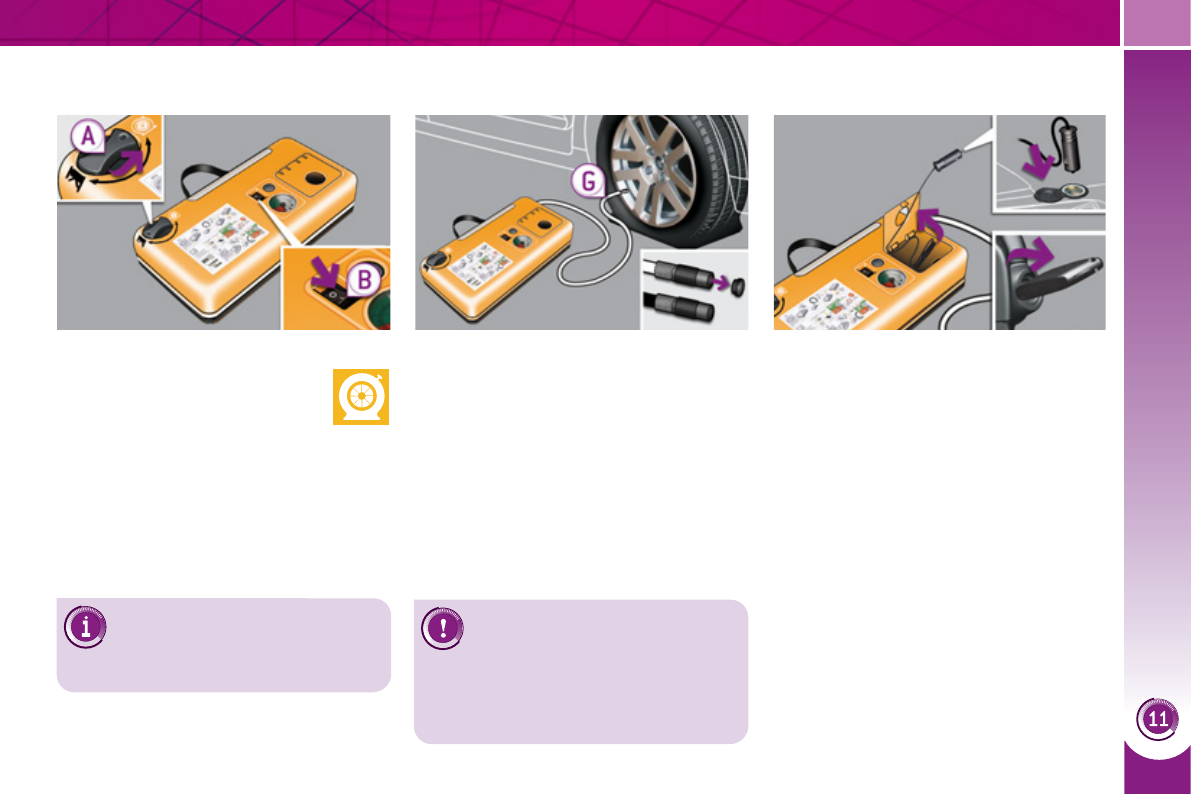 A

B

G

11