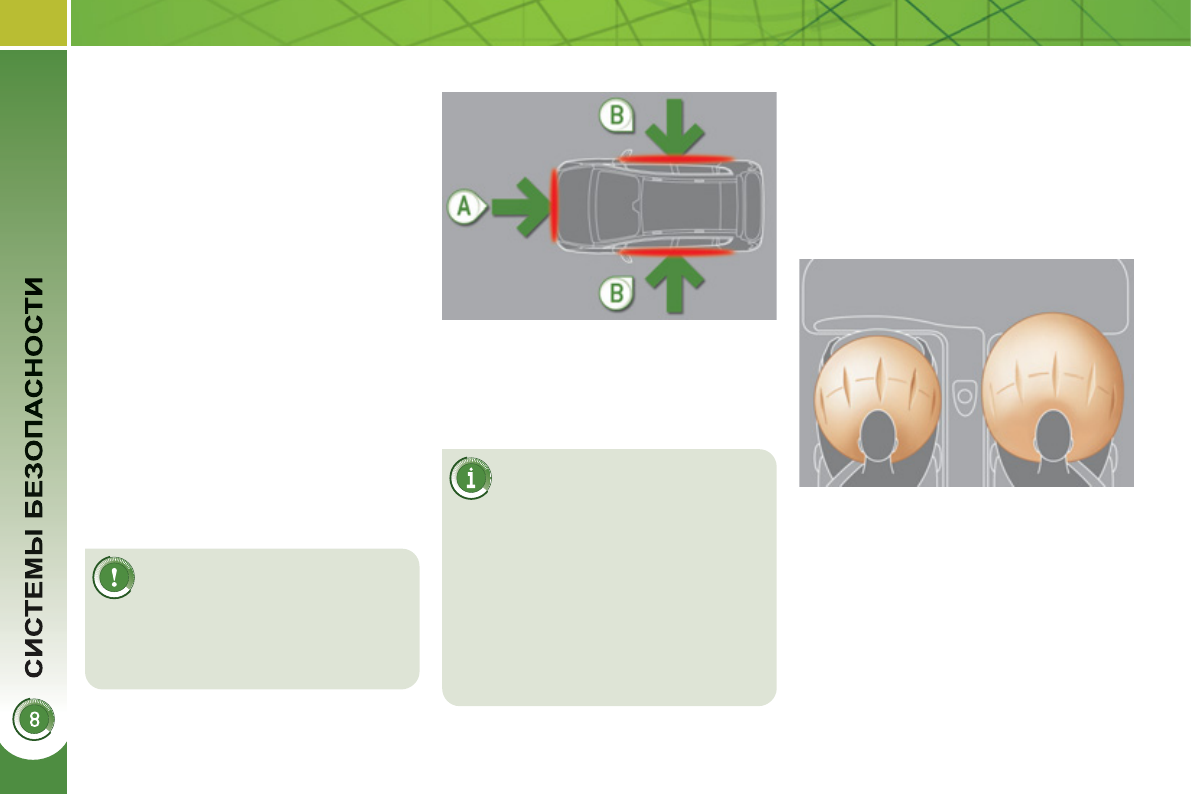 СИСТЕМЫ БЕЗОПАСНОСТИ

8

B

A

B