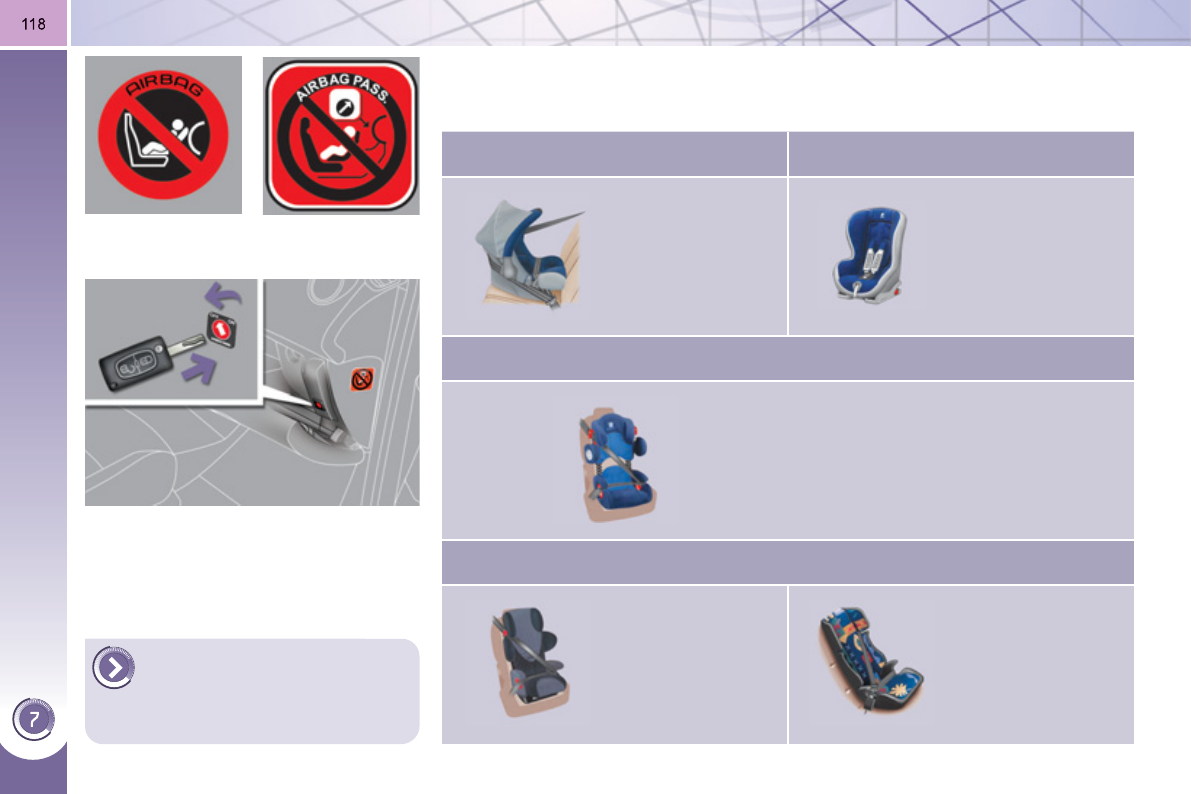 118

AIRBAG

AIRBAG PASS.

7