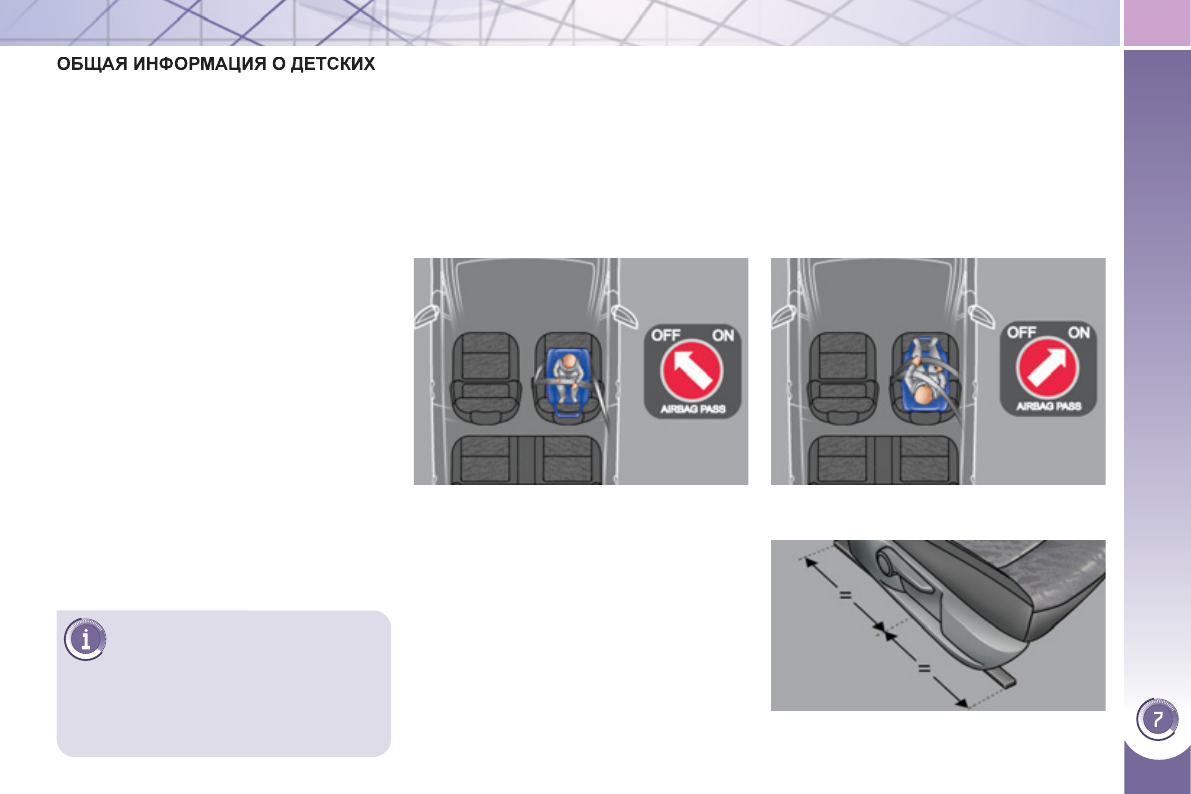 ОБЩАЯ ИНФОРМАЦИЯ О ДЕТСКИХ

OFF ON
AIRBAG PASS

OFF ON
AIRBAG PASS

=
=

7