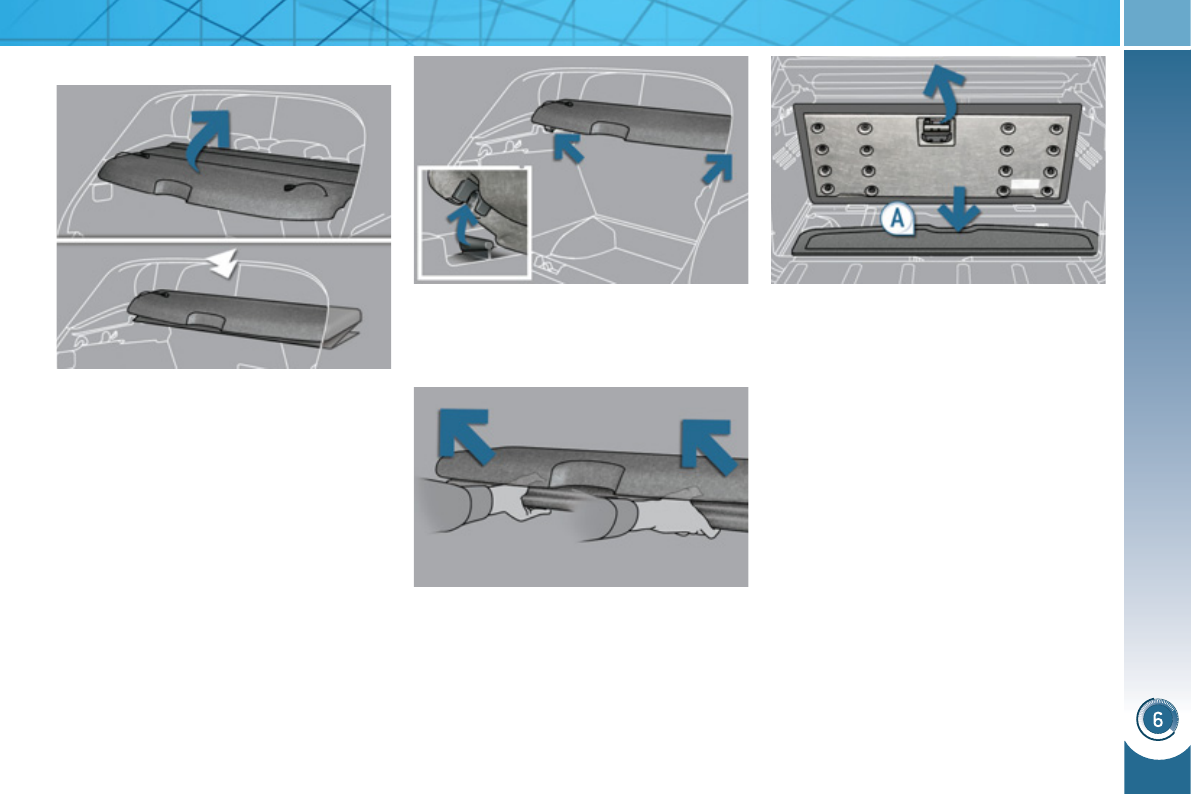 A

6