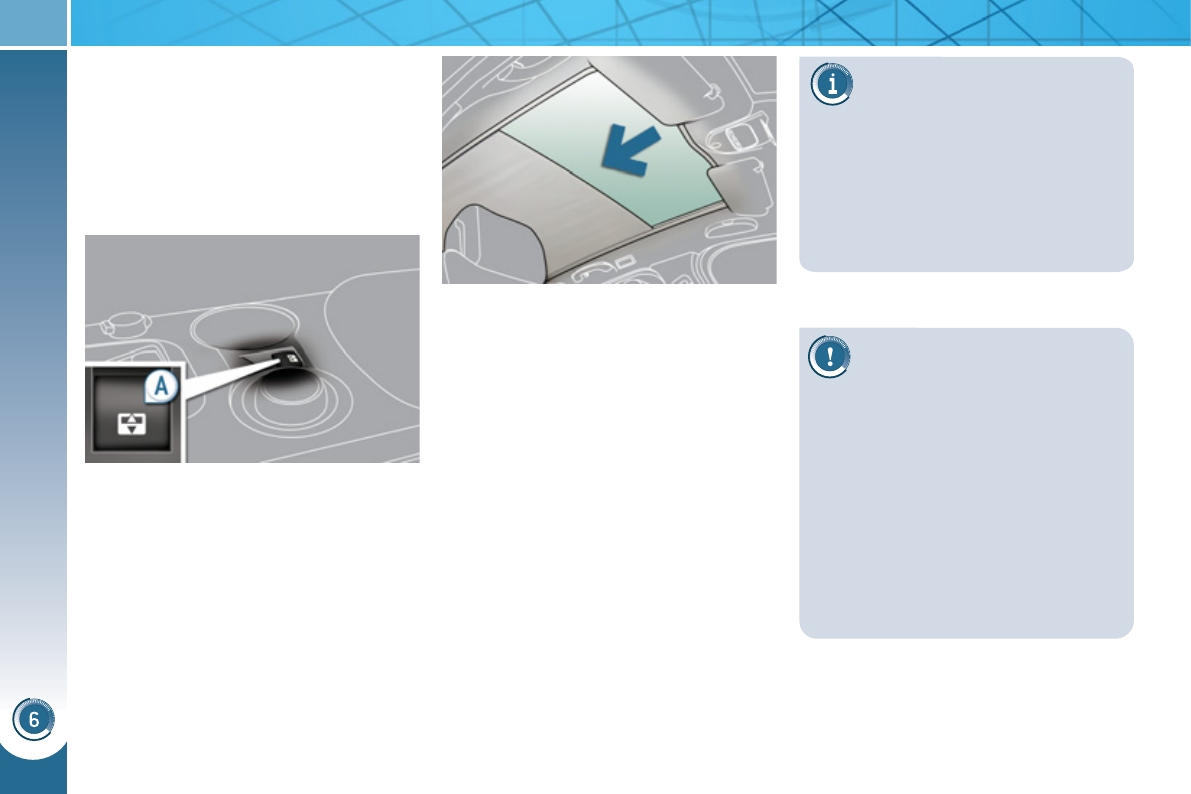 A

6