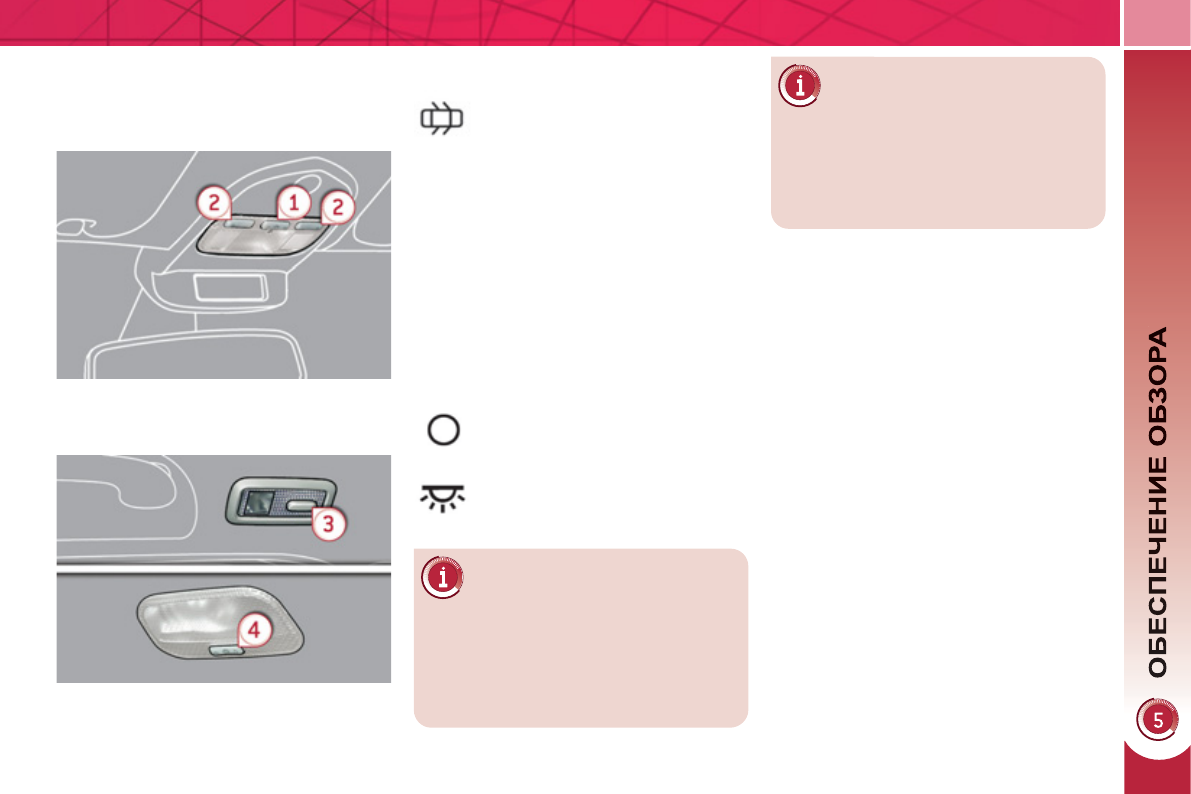 2

1

2

3

4

ОБЕСПЕЧЕНИЕ ОБЗОРА

5