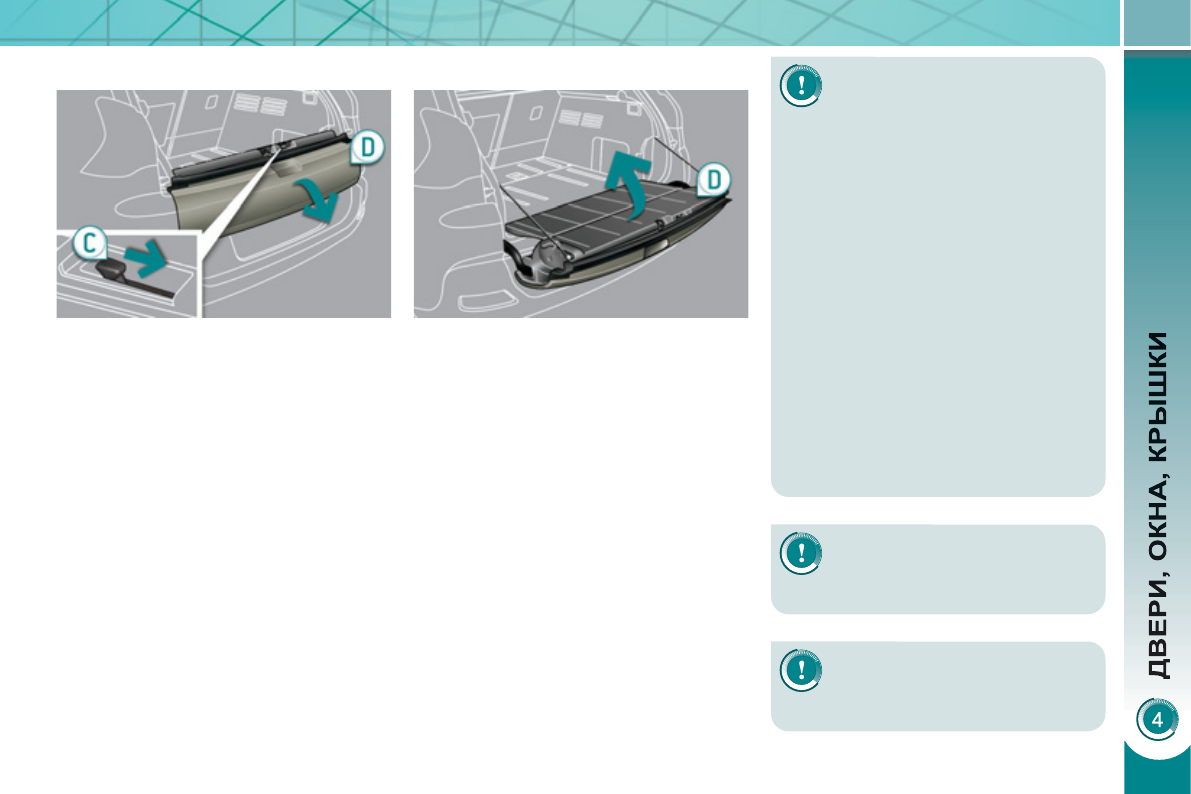 D

C

D

ДВЕРИ, ОКНА, КРЫШКИ

4