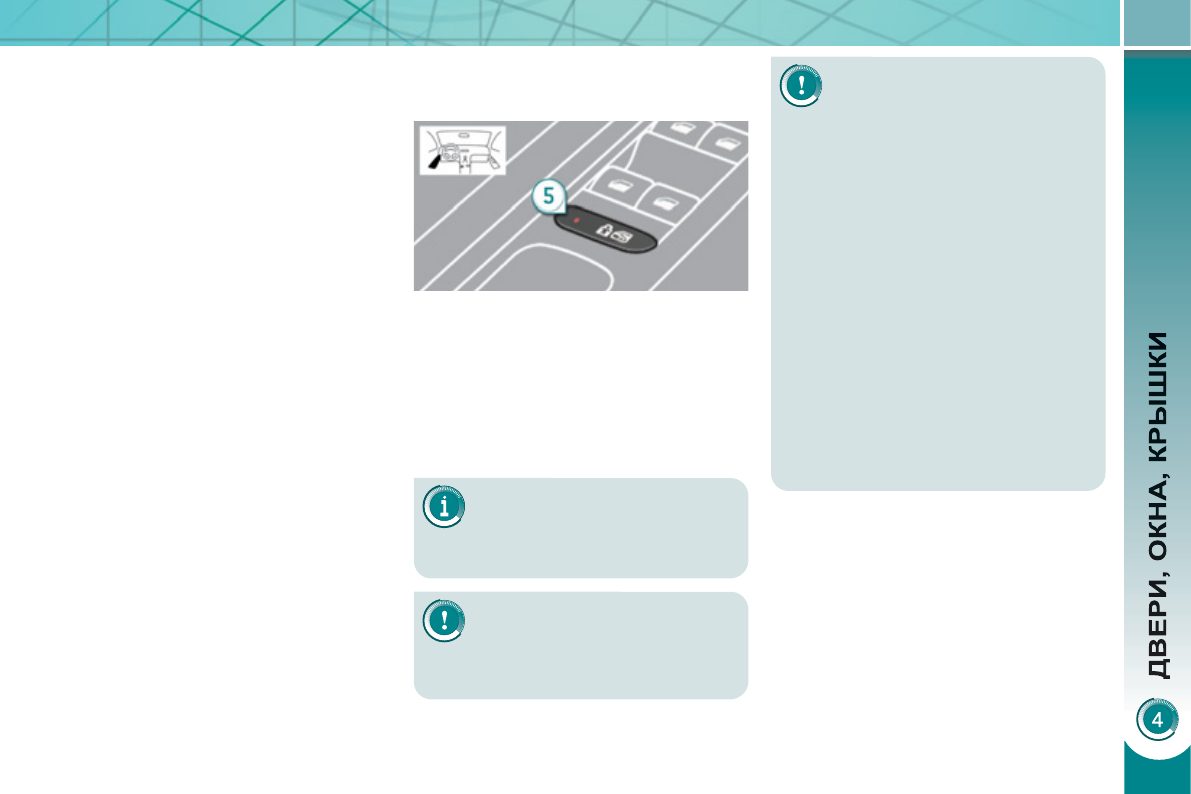 5

ДВЕРИ, ОКНА, КРЫШКИ

4