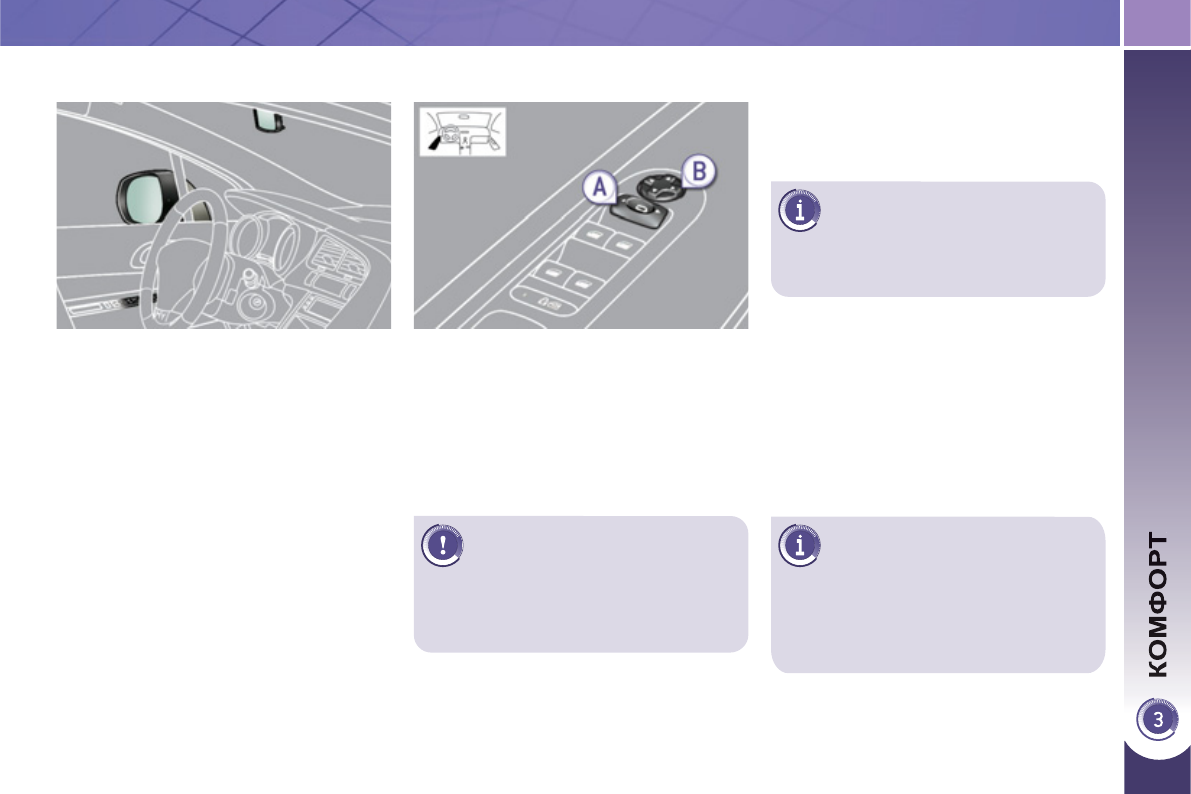 A

B

КОМФОРТ

3