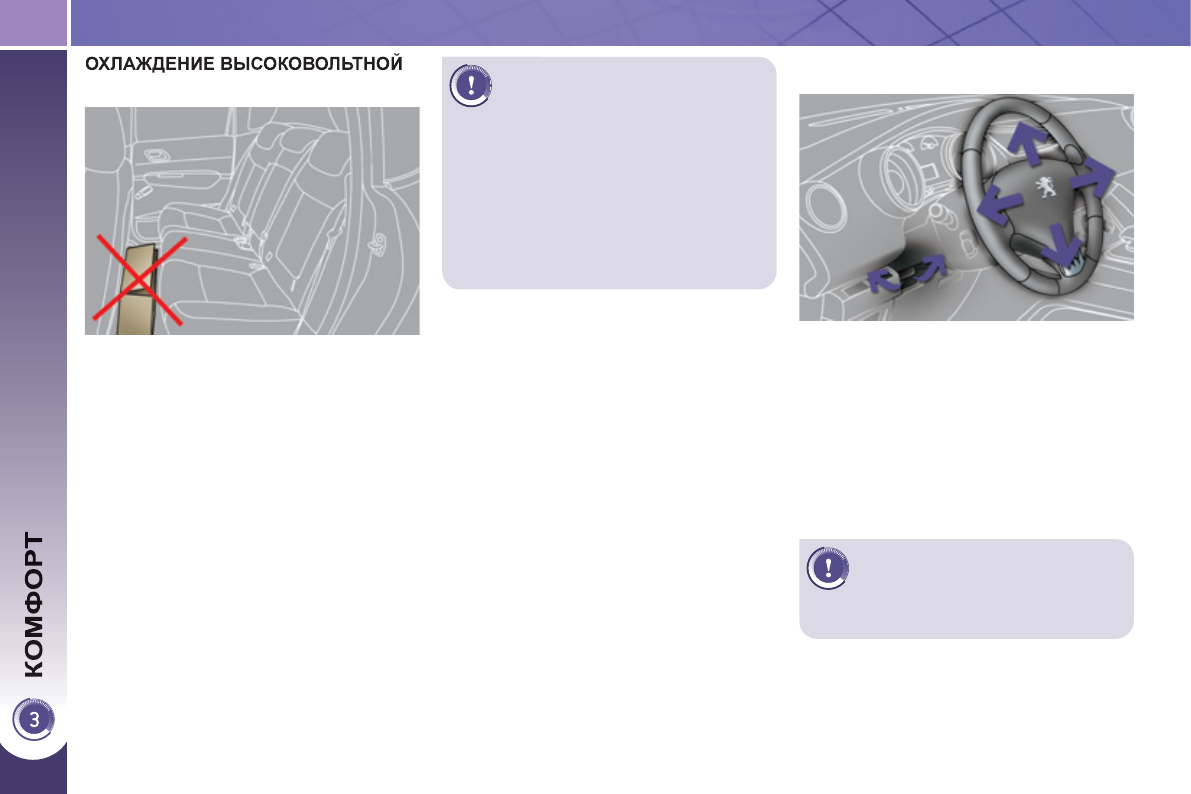 ОХЛАЖДЕНИЕ ВЫСОКОВОЛЬТНОЙ

КОМФОРТ

3