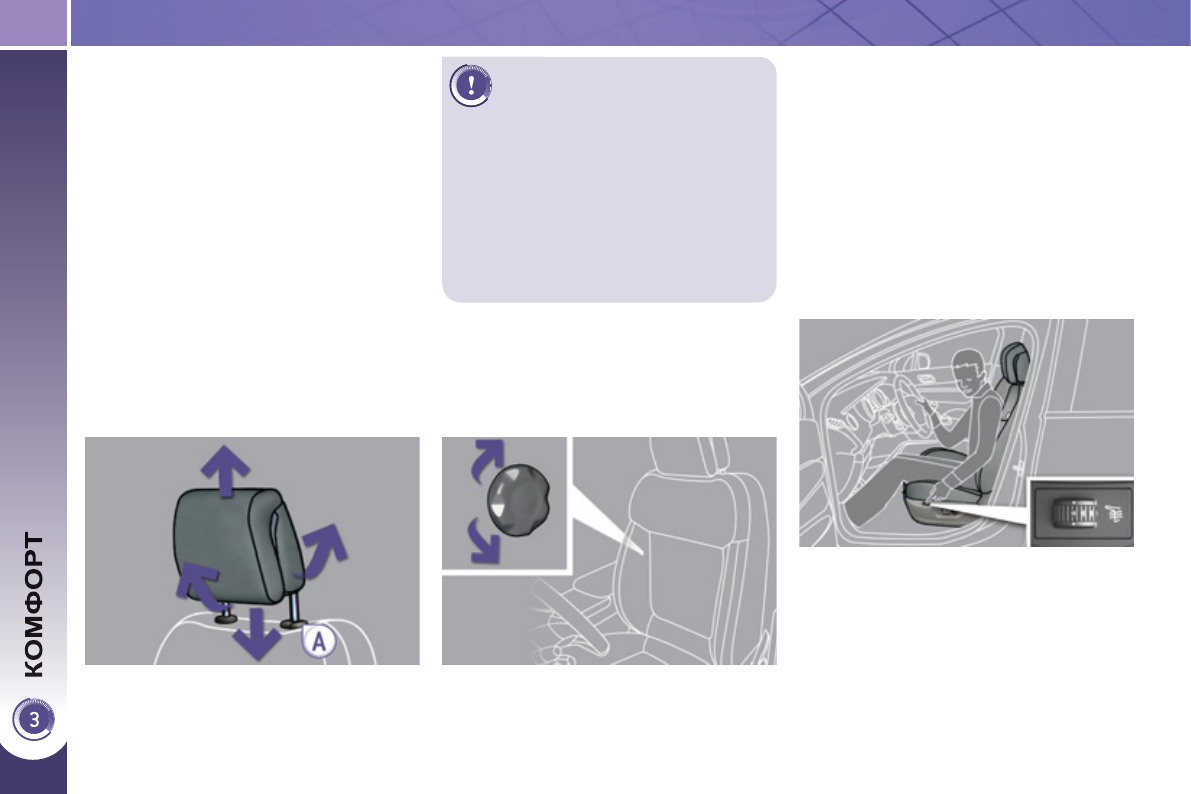 КОМФОРТ

3

A