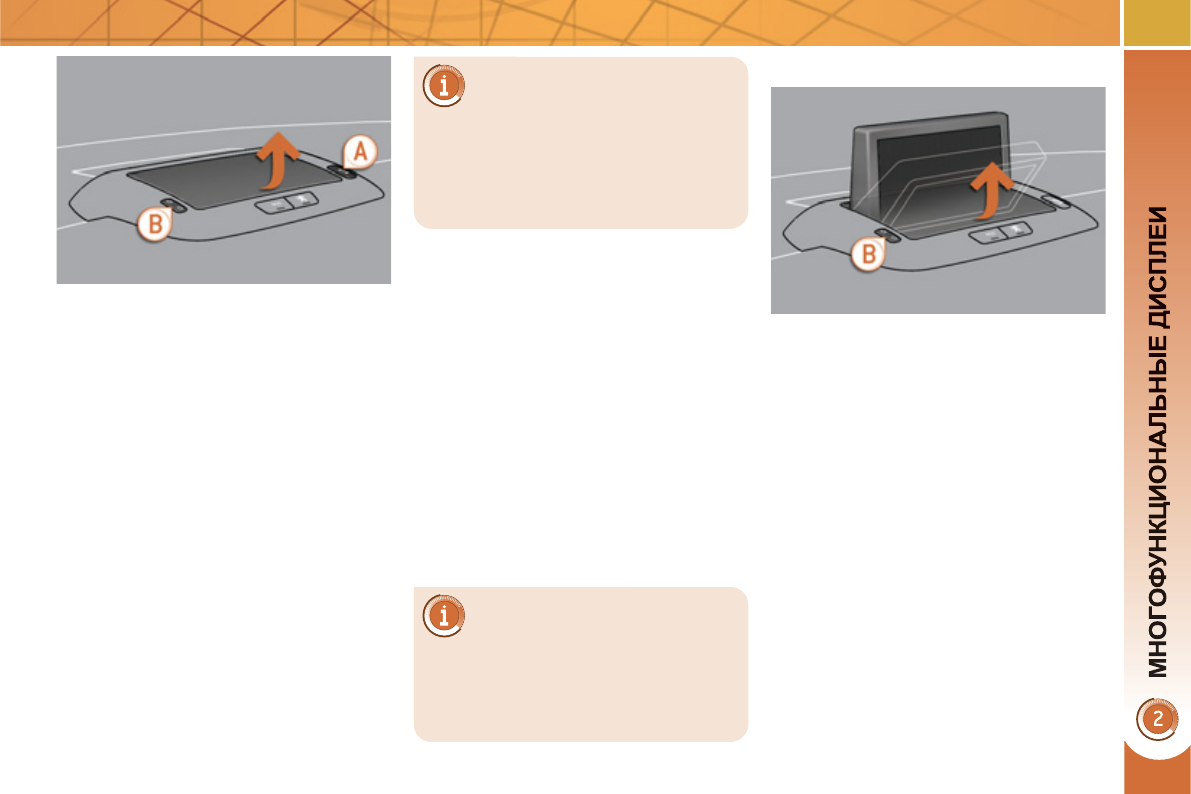 A

B

B

МНОГОФУНКЦИОНАЛЬНЫЕ ДИСПЛЕИ

2