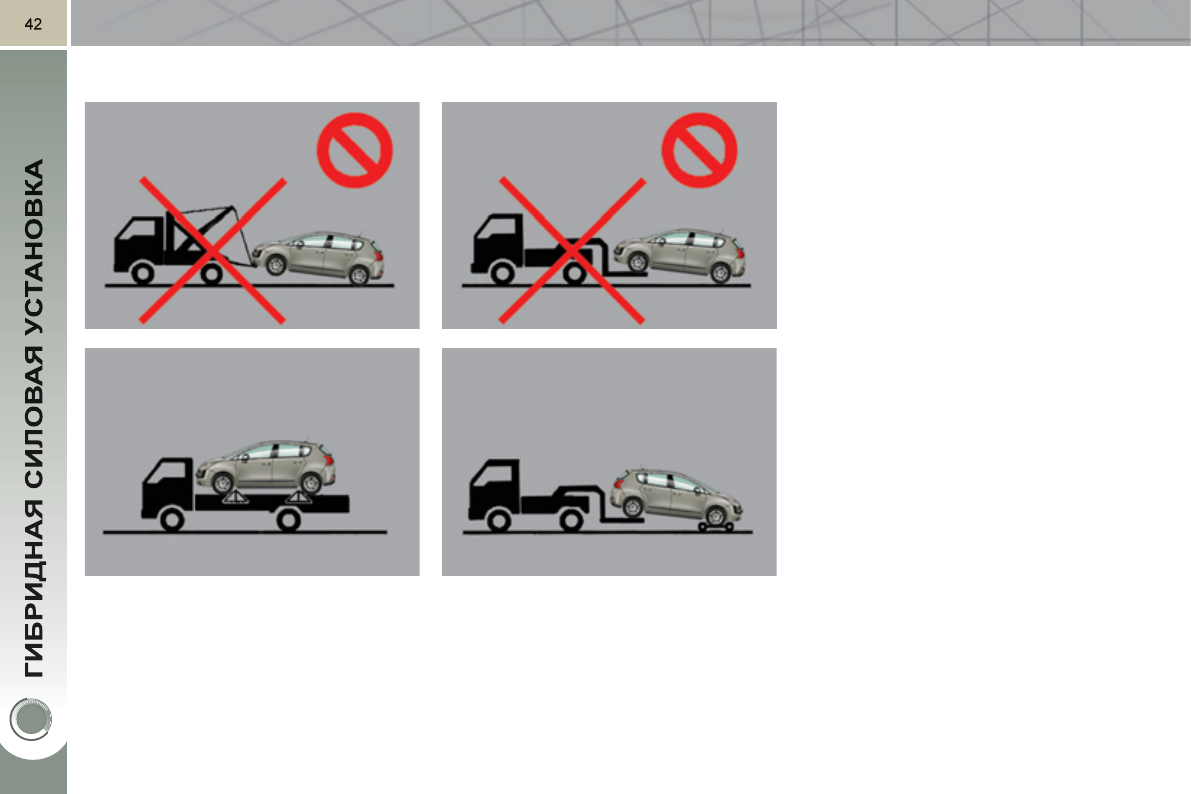 42

ГИБРИДНАЯ СИЛОВАЯ УСТАНОВКА