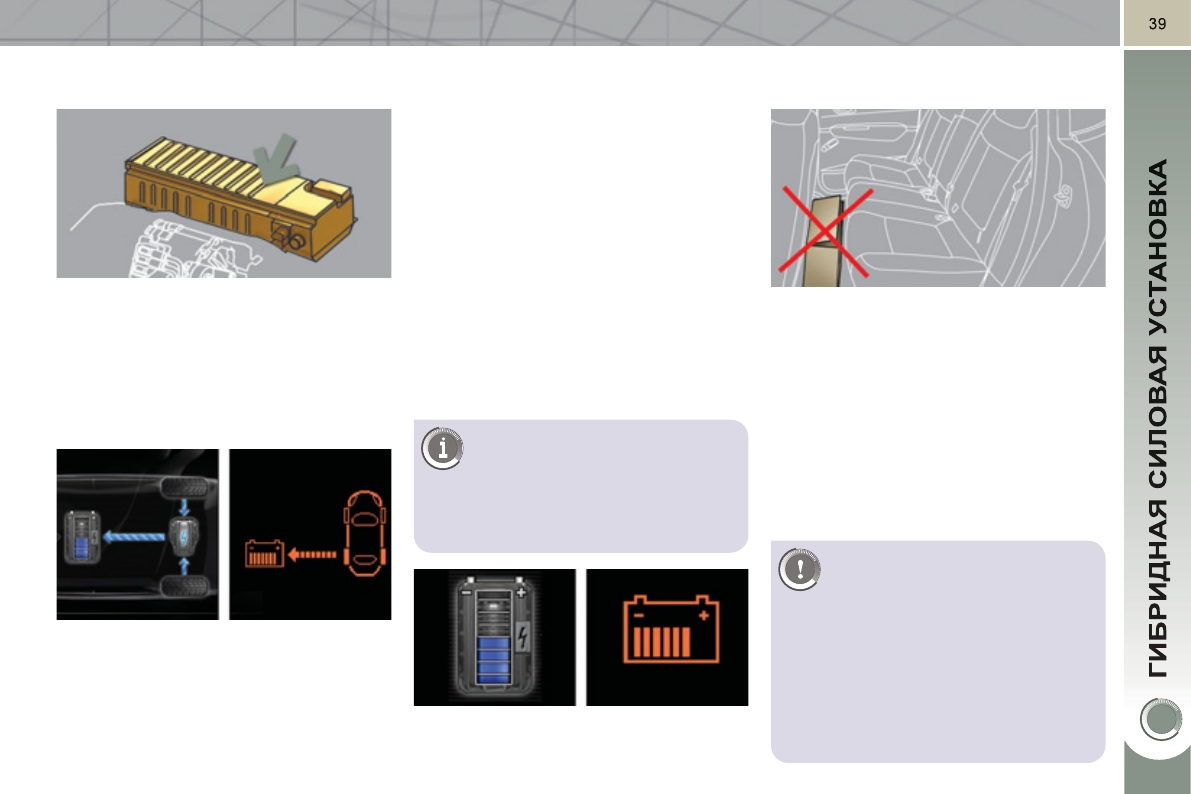 39

ГИБРИДНАЯ СИЛОВАЯ УСТАНОВКА