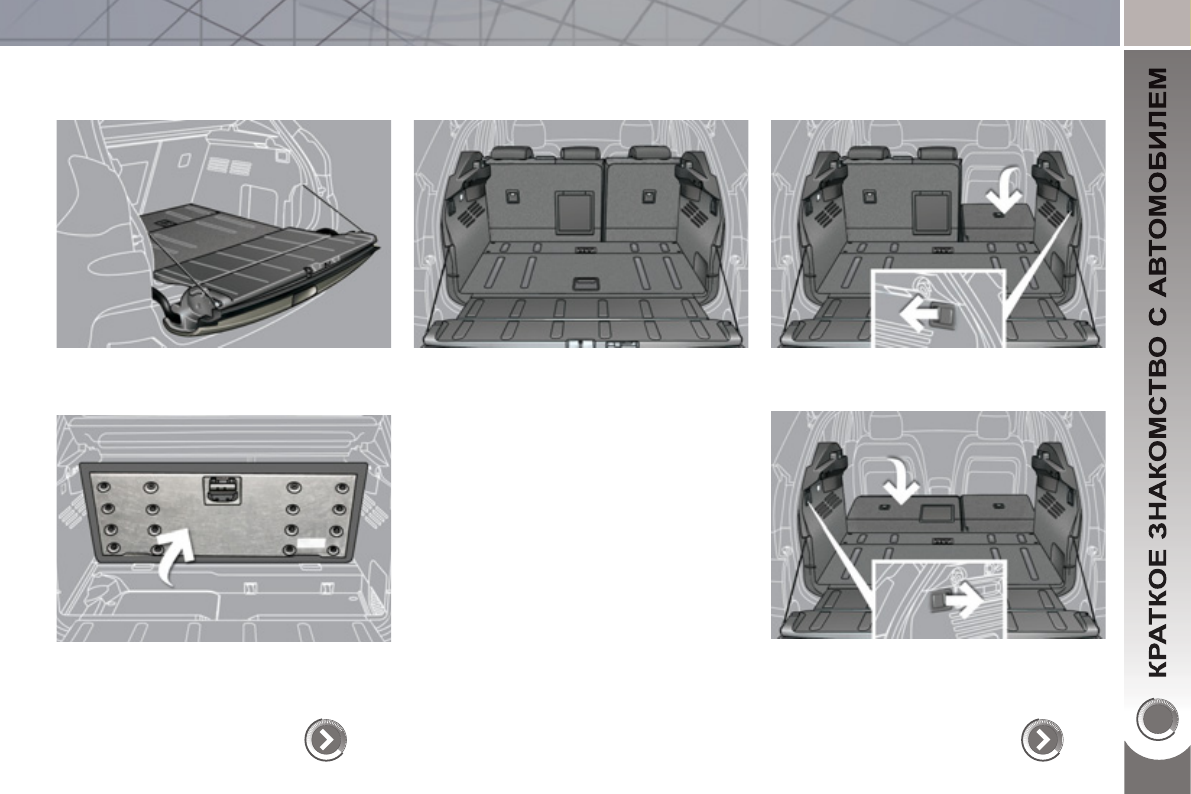 КРАТКОЕ ЗНАКОМСТВО С АВТОМОБИЛЕМ