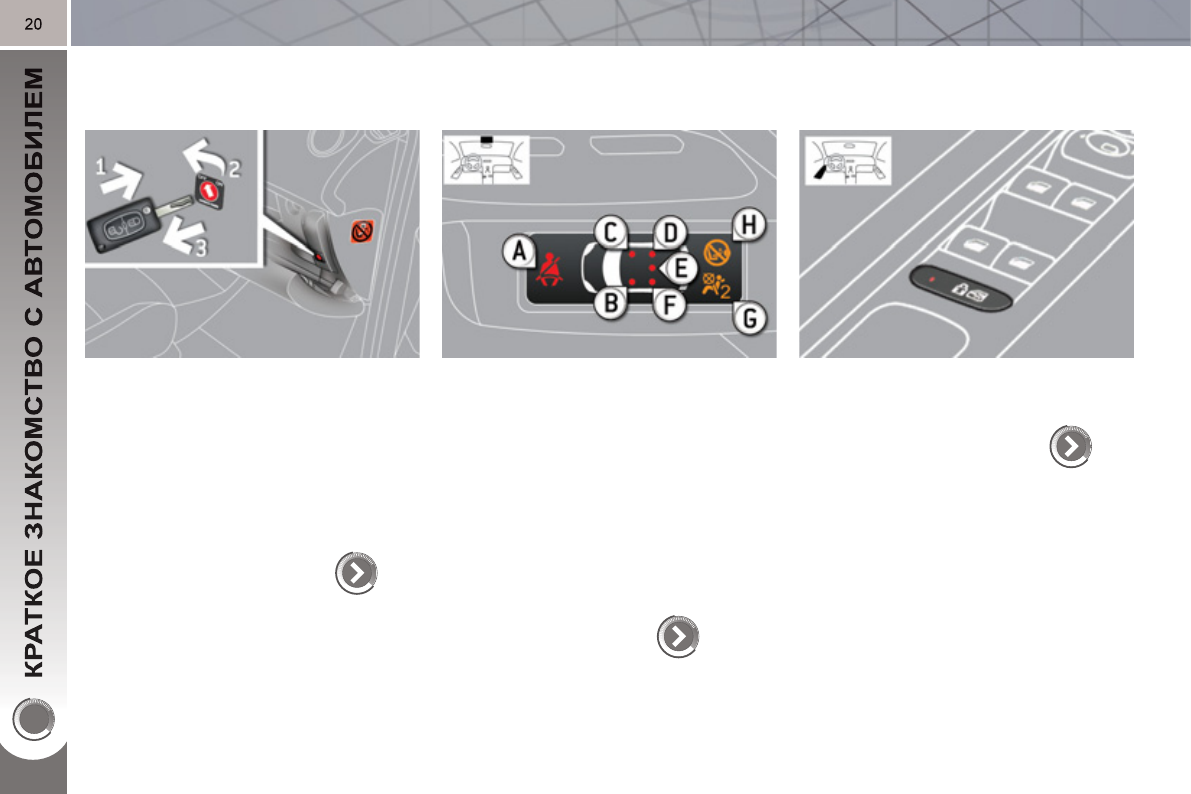 20

КРАТКОЕ ЗНАКОМСТВО С АВТОМОБИЛЕМ

1
2
3

A
B
C
D
E
F
G
H
2