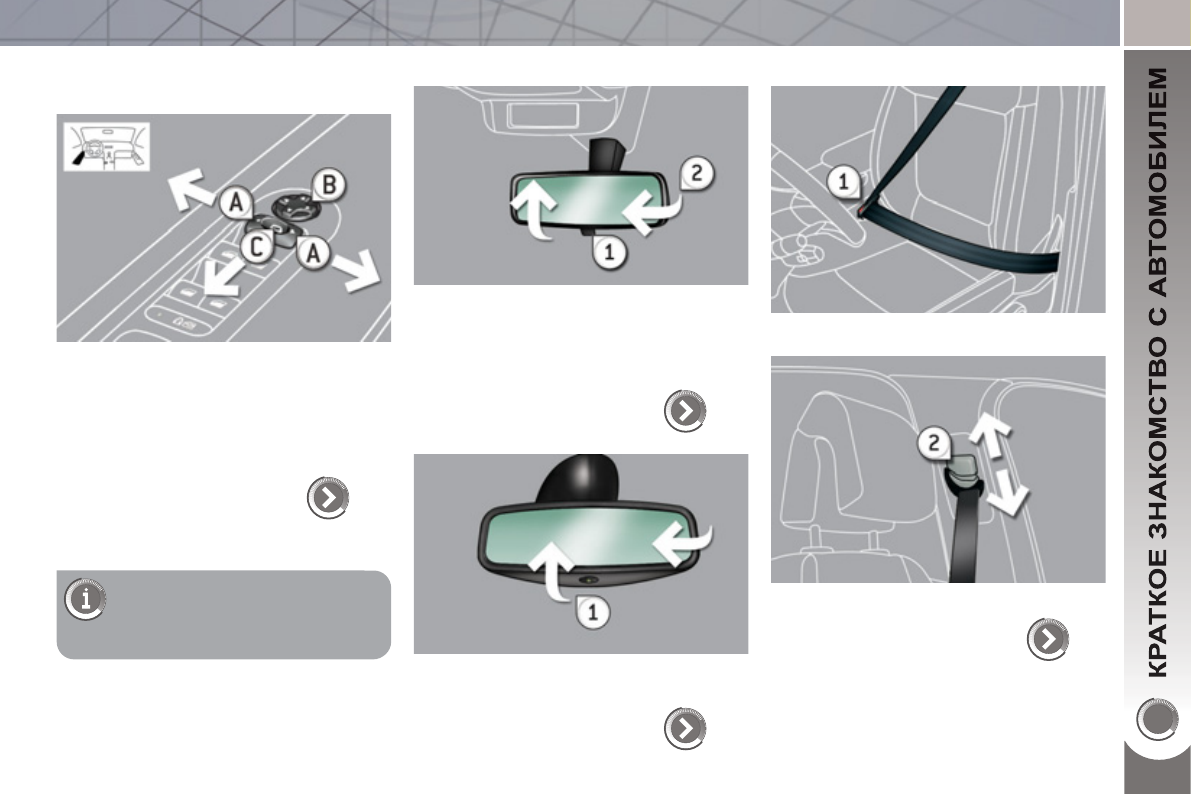 A
B
C
A

2
1

1

1

2

КРАТКОЕ ЗНАКОМСТВО С АВТОМОБИЛЕМ