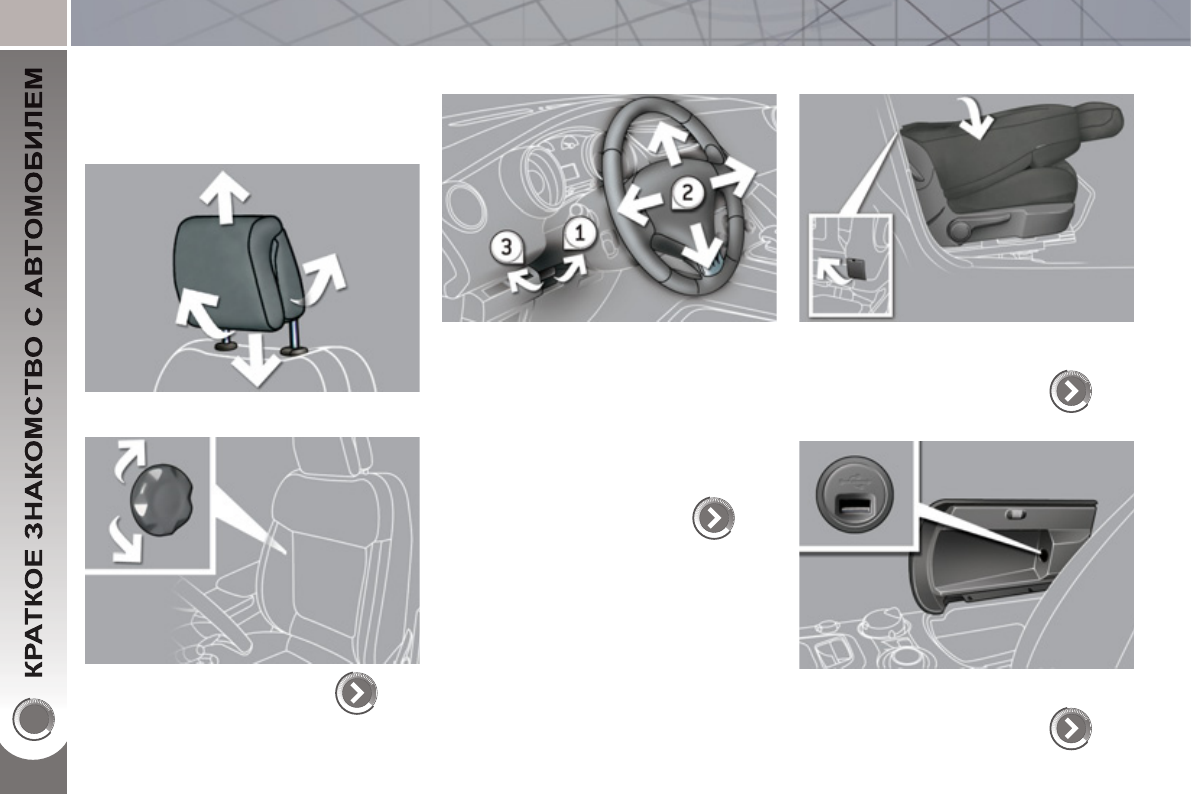 КРАТКОЕ ЗНАКОМСТВО С АВТОМОБИЛЕМ

3

1

2