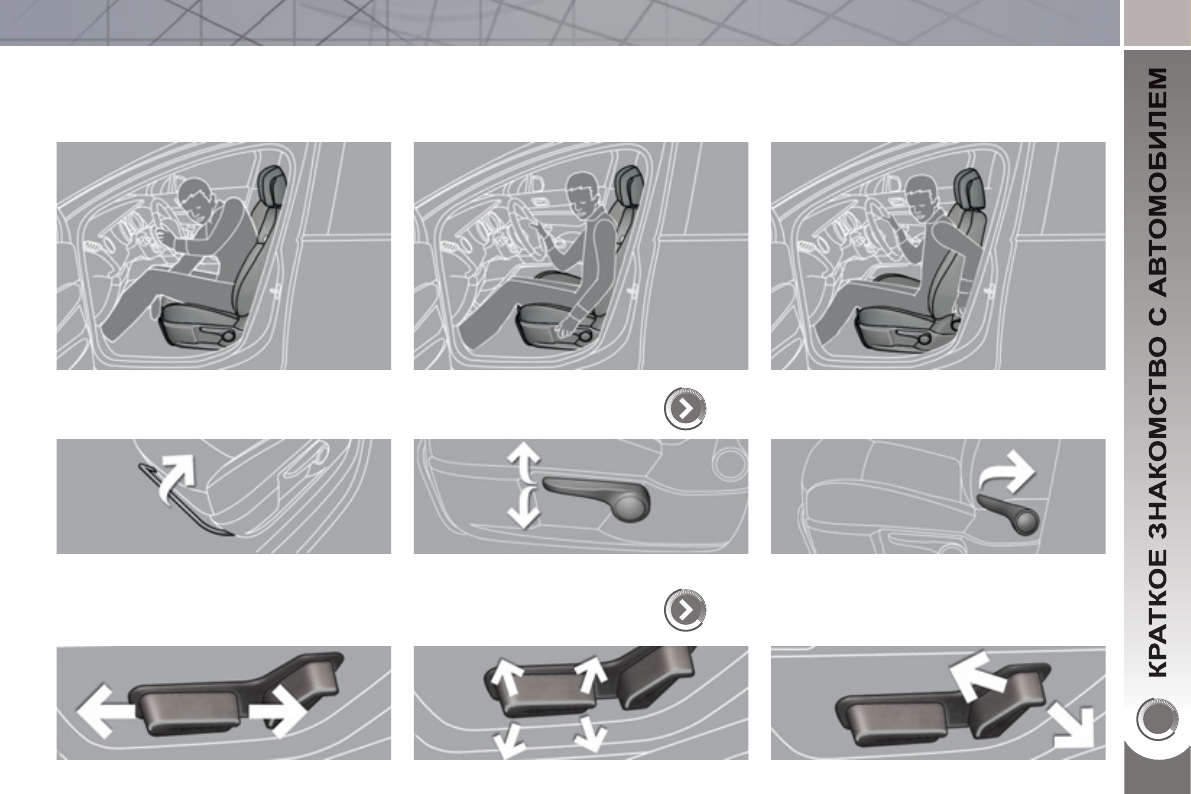 КРАТКОЕ ЗНАКОМСТВО С АВТОМОБИЛЕМ