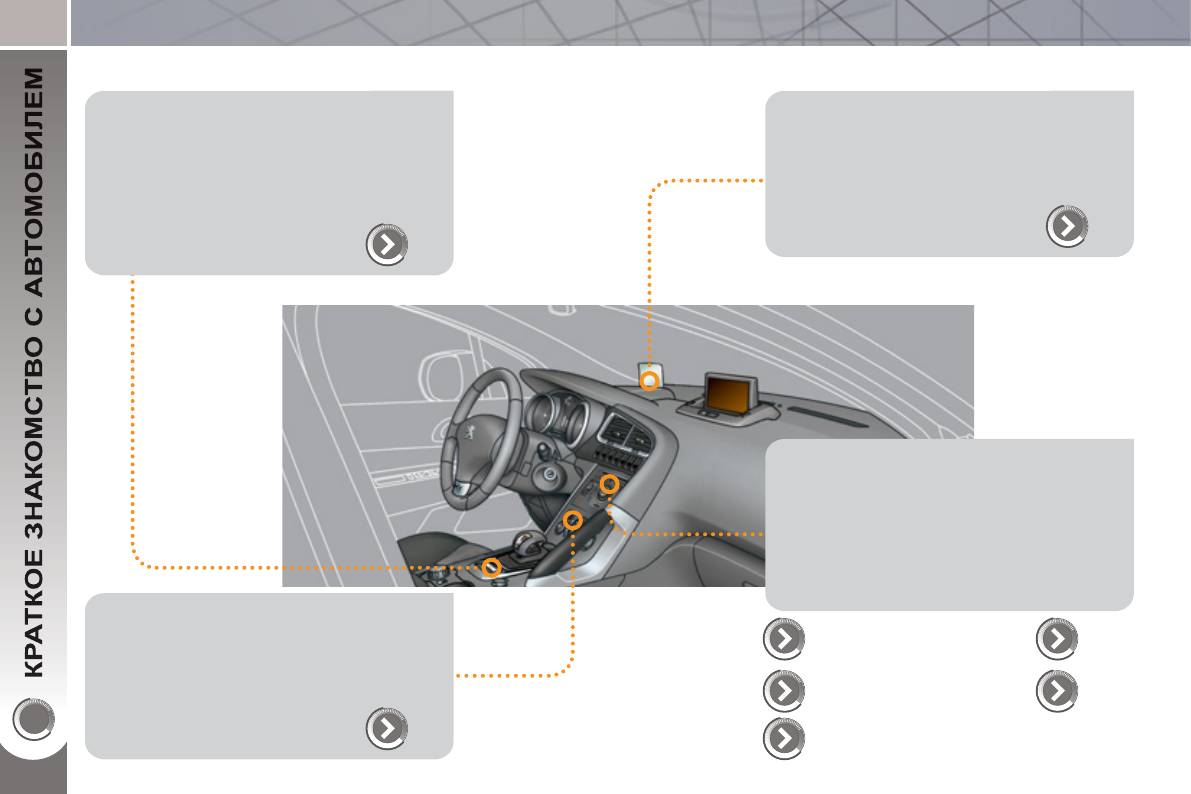 КРАТКОЕ ЗНАКОМСТВО С АВТОМОБИЛЕМ