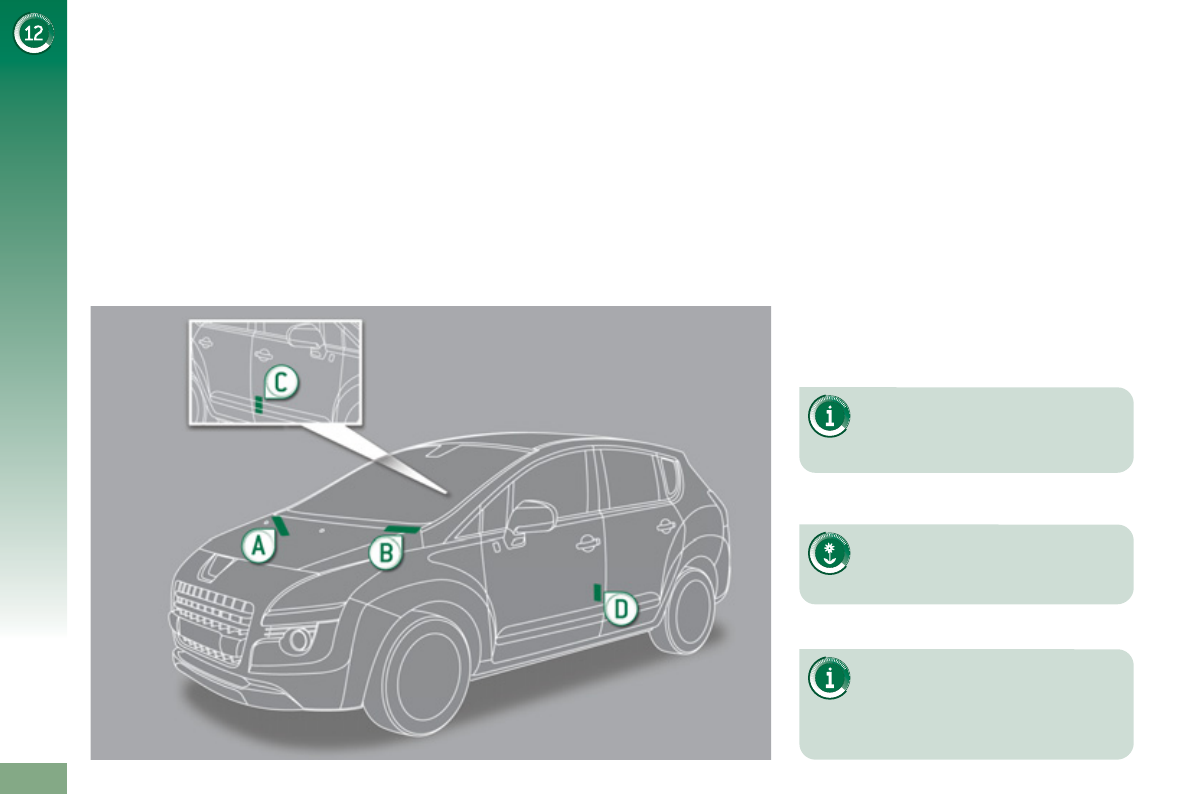 12

C

A

B

D