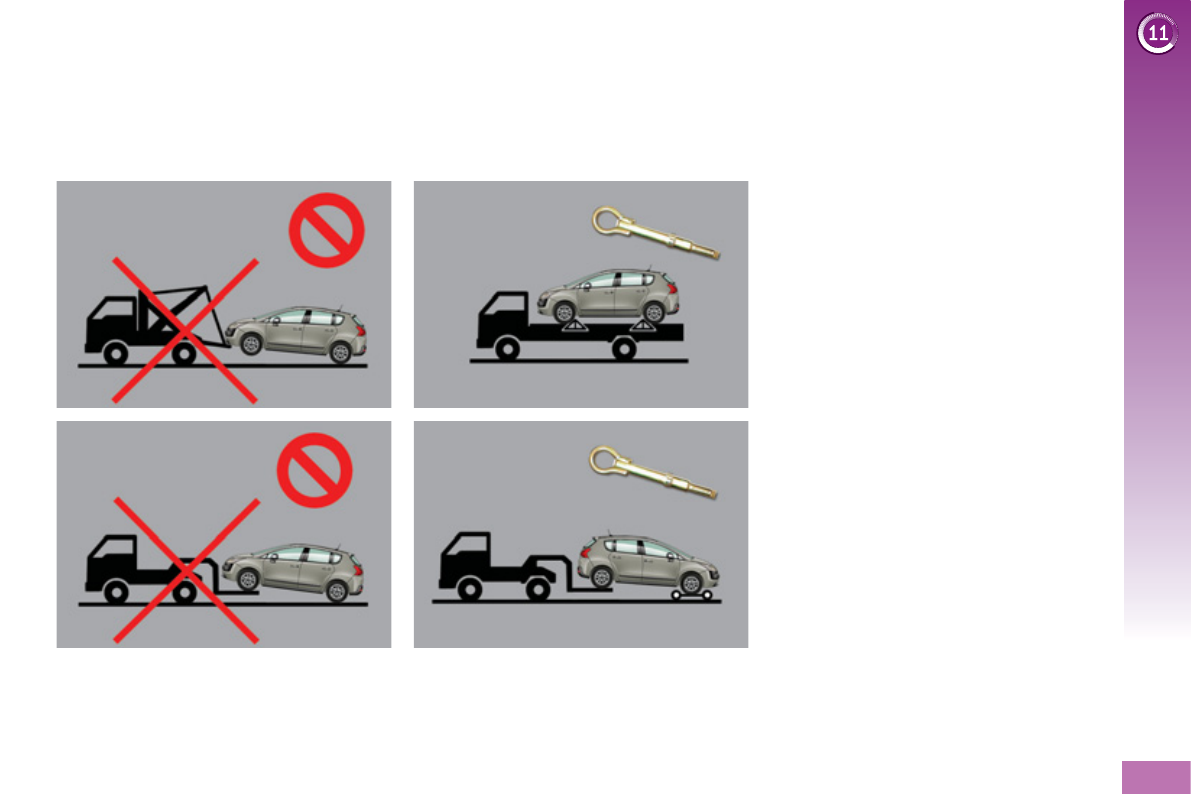 11