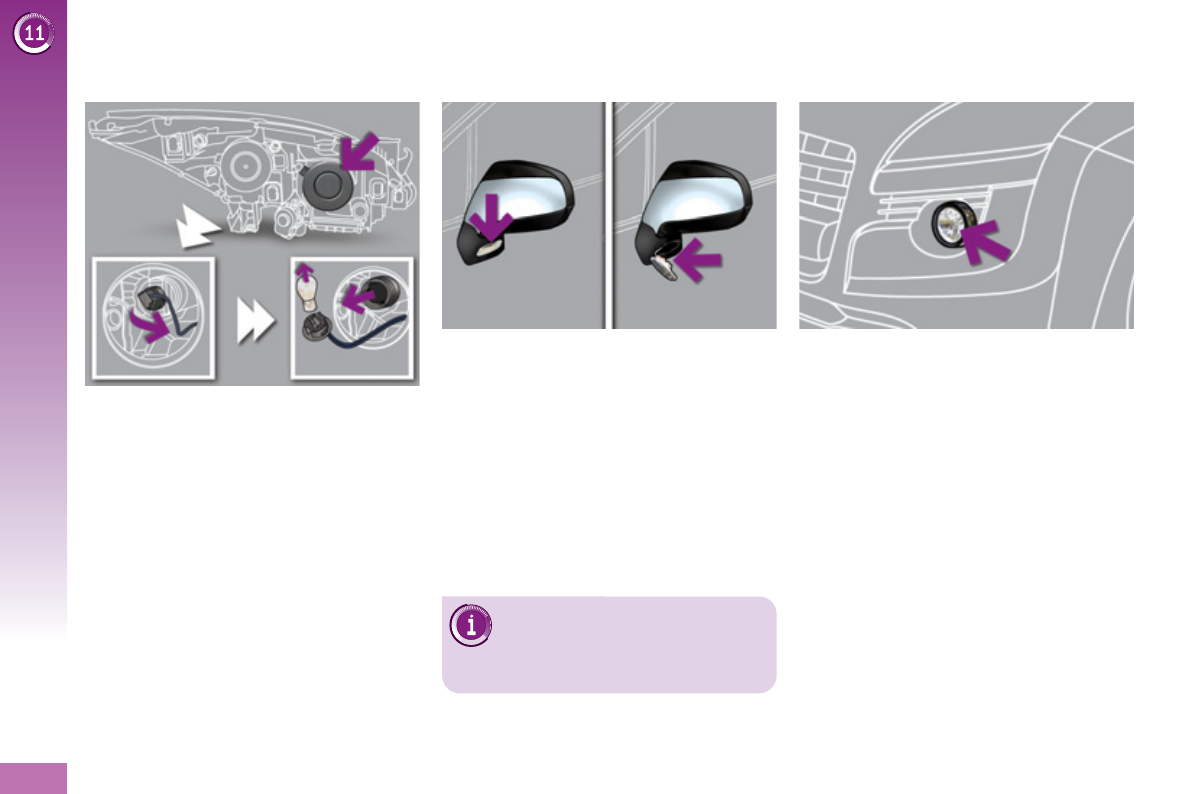 11