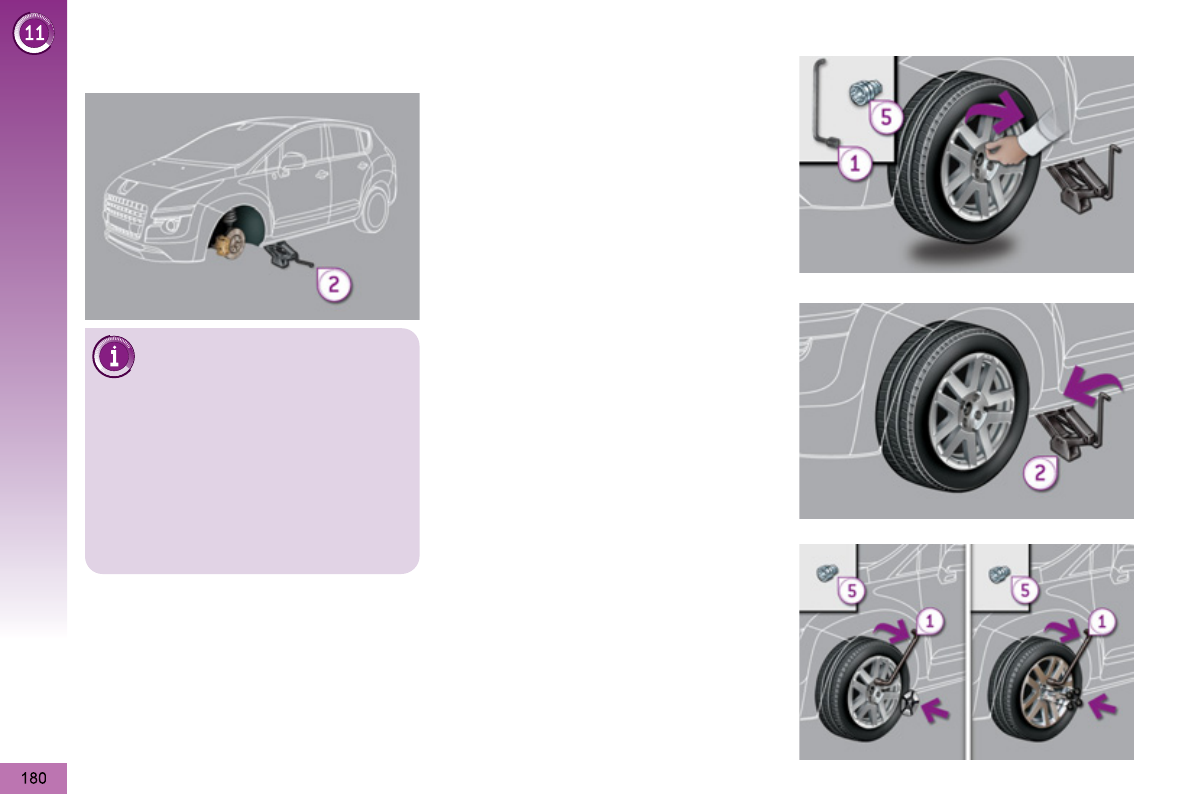 11

2

5

1

2

5

1

5

1

180