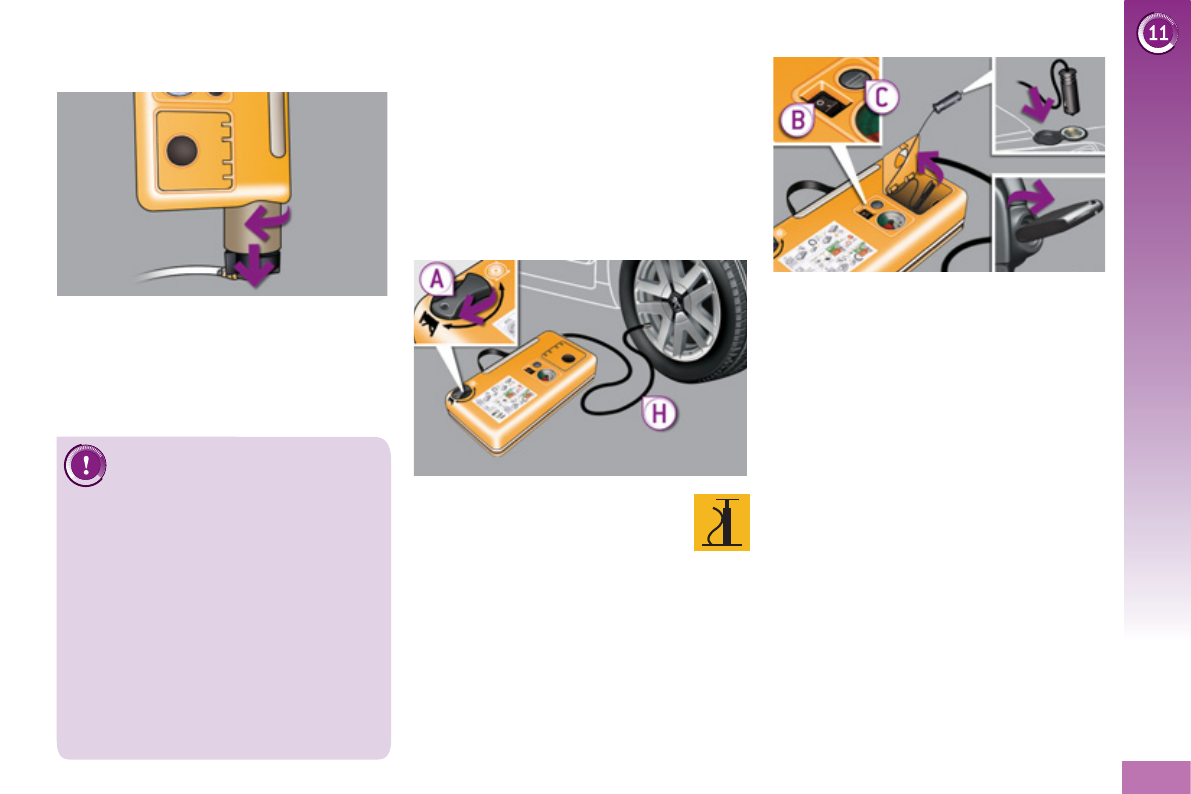 11

B

C

A

H