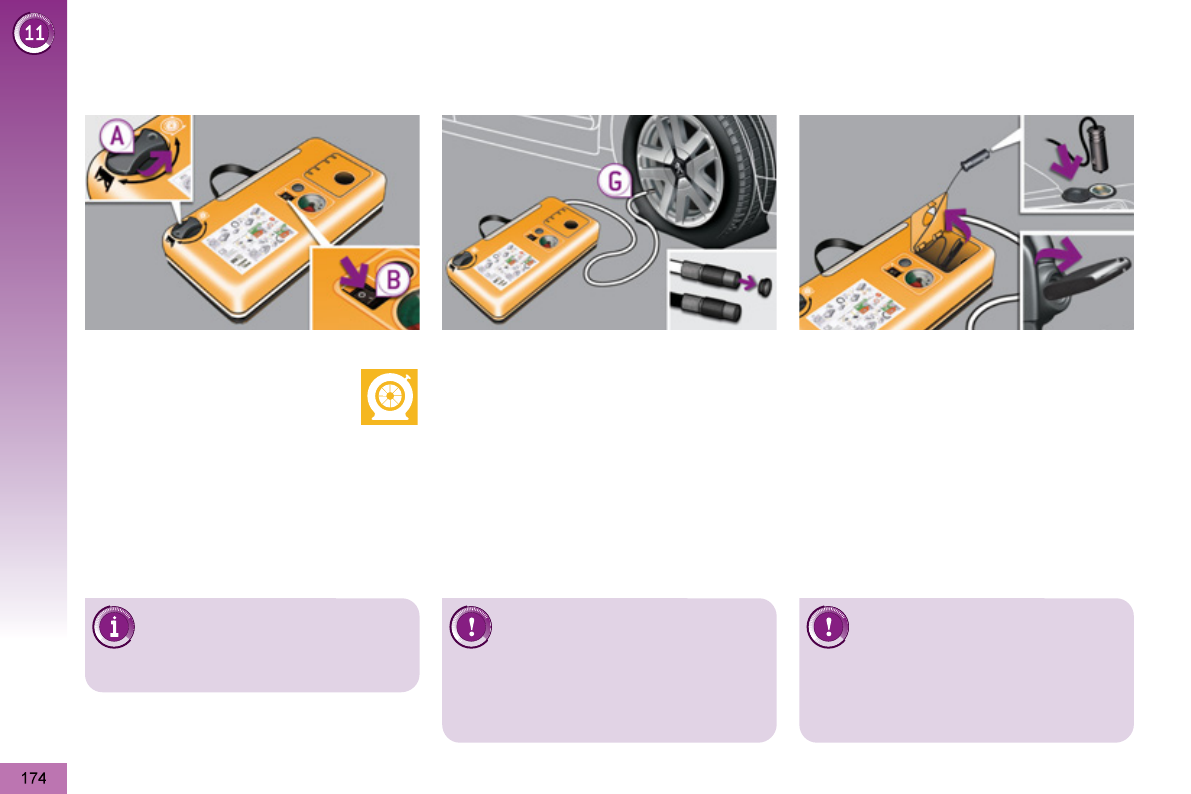 11

A

B

G

174