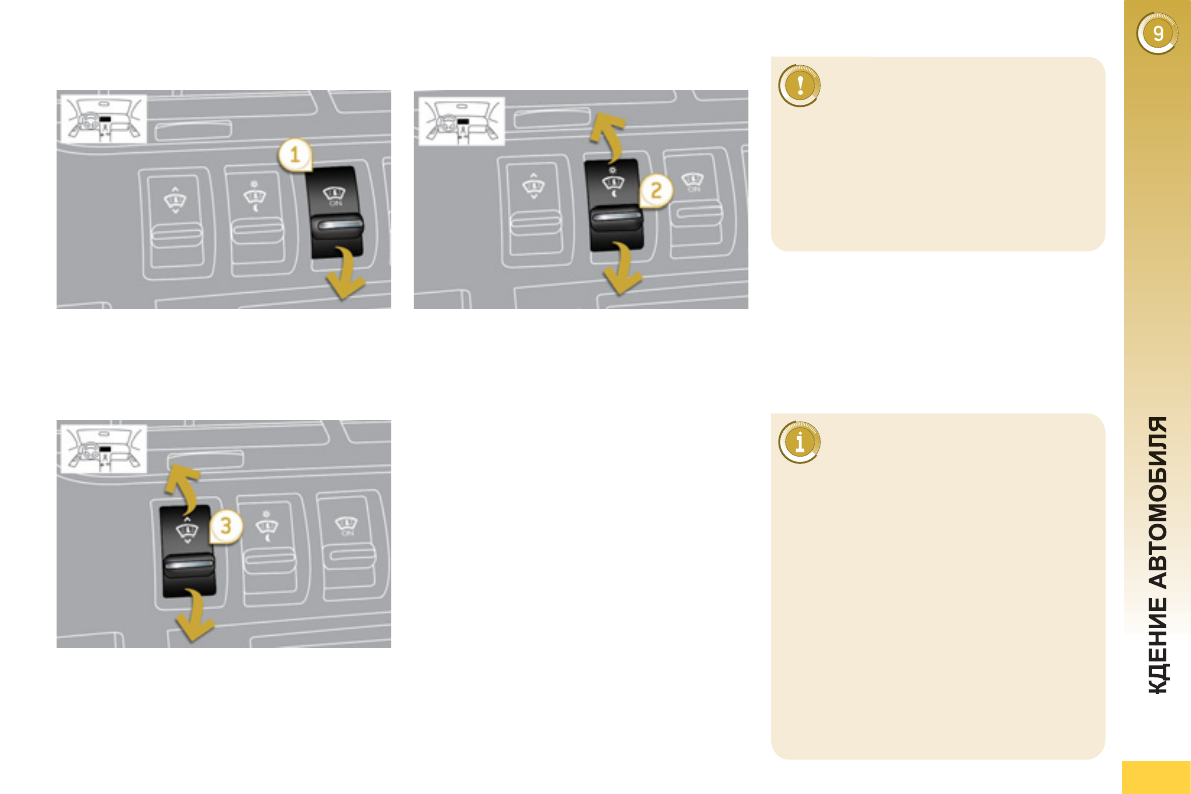 9

1

ON

2

ON

3

ON

КДЕНИЕ АВТОМОБИЛЯ