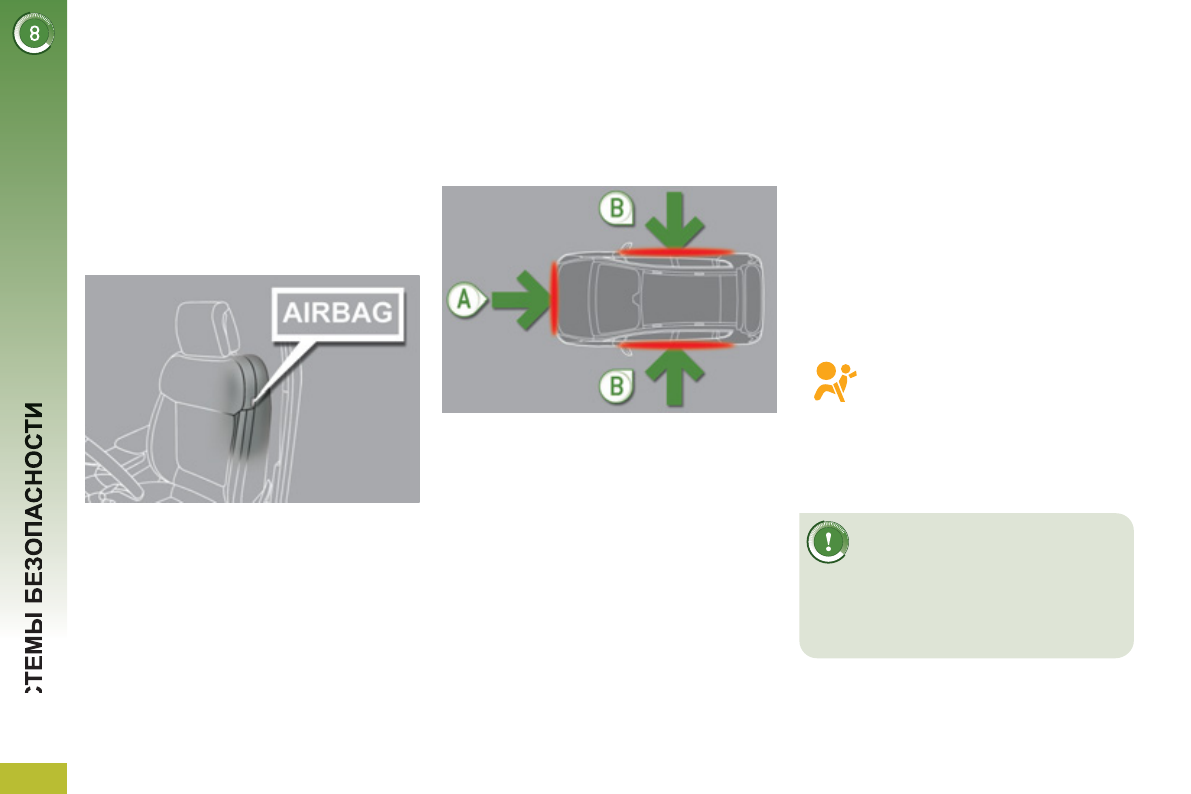 8

СТЕМЫ БЕЗОПАСНОСТИ

AIRBAG

B

A

B