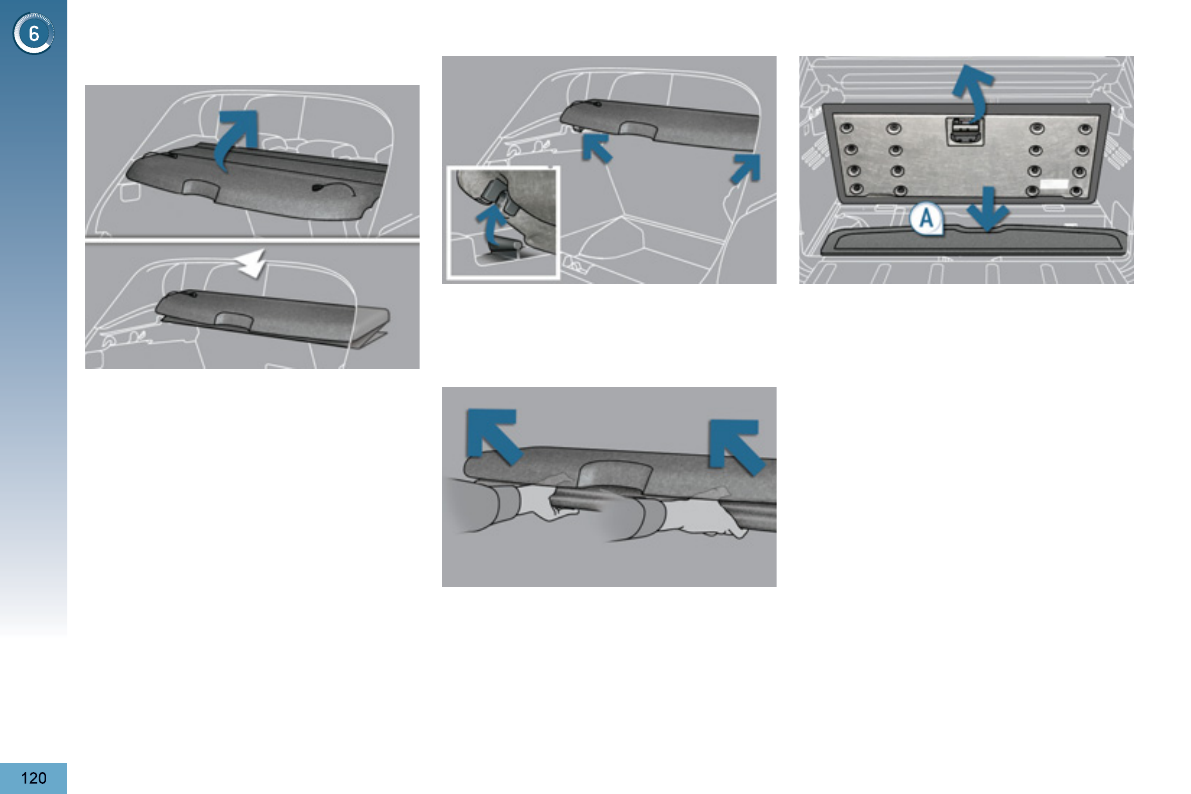 6

A

120