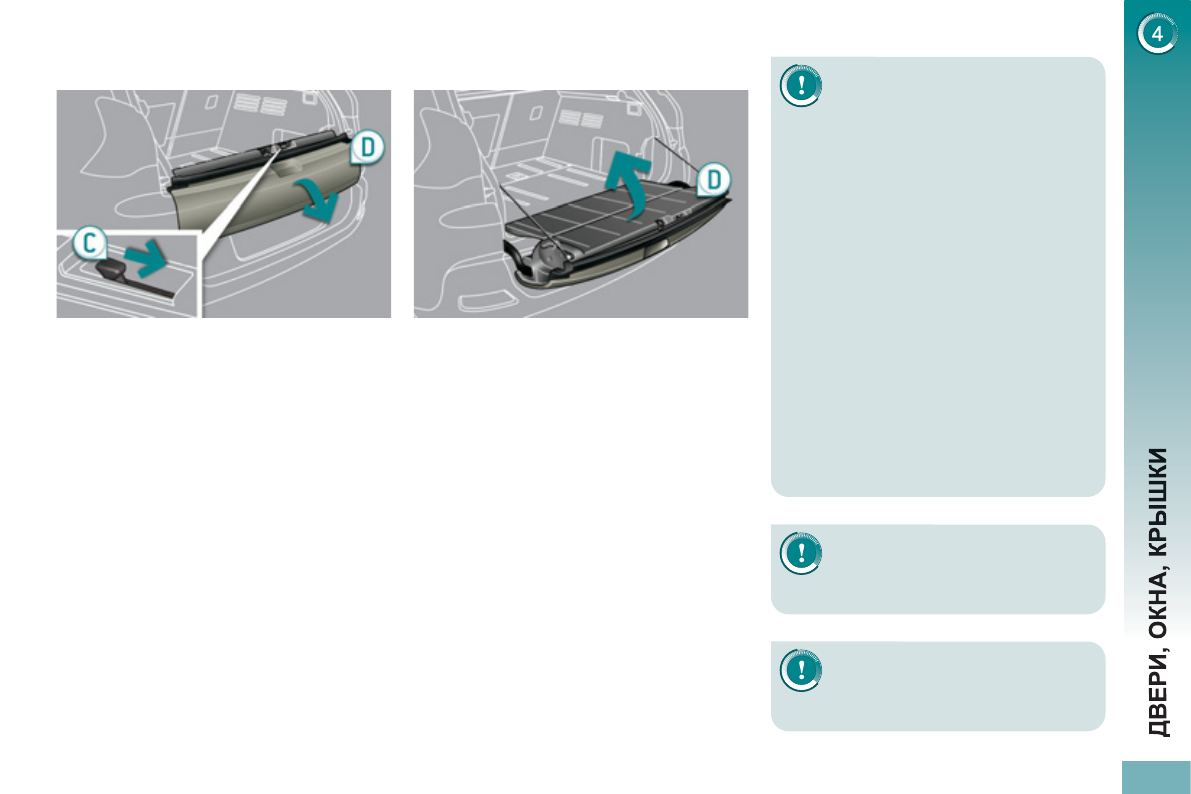 4

D

C

D

ДВЕРИ, ОКНА, КРЫШКИ