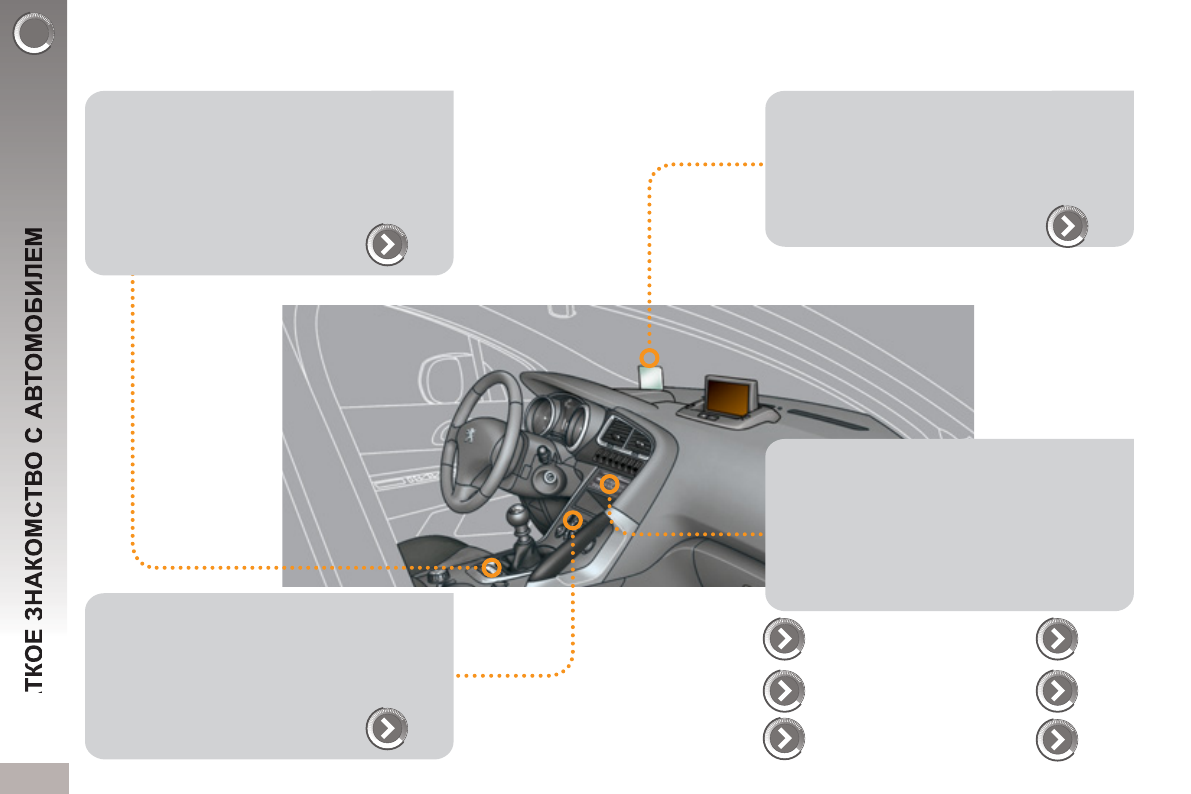 ТКОЕ ЗНАКОМСТВО С АВТОМОБИЛЕМ