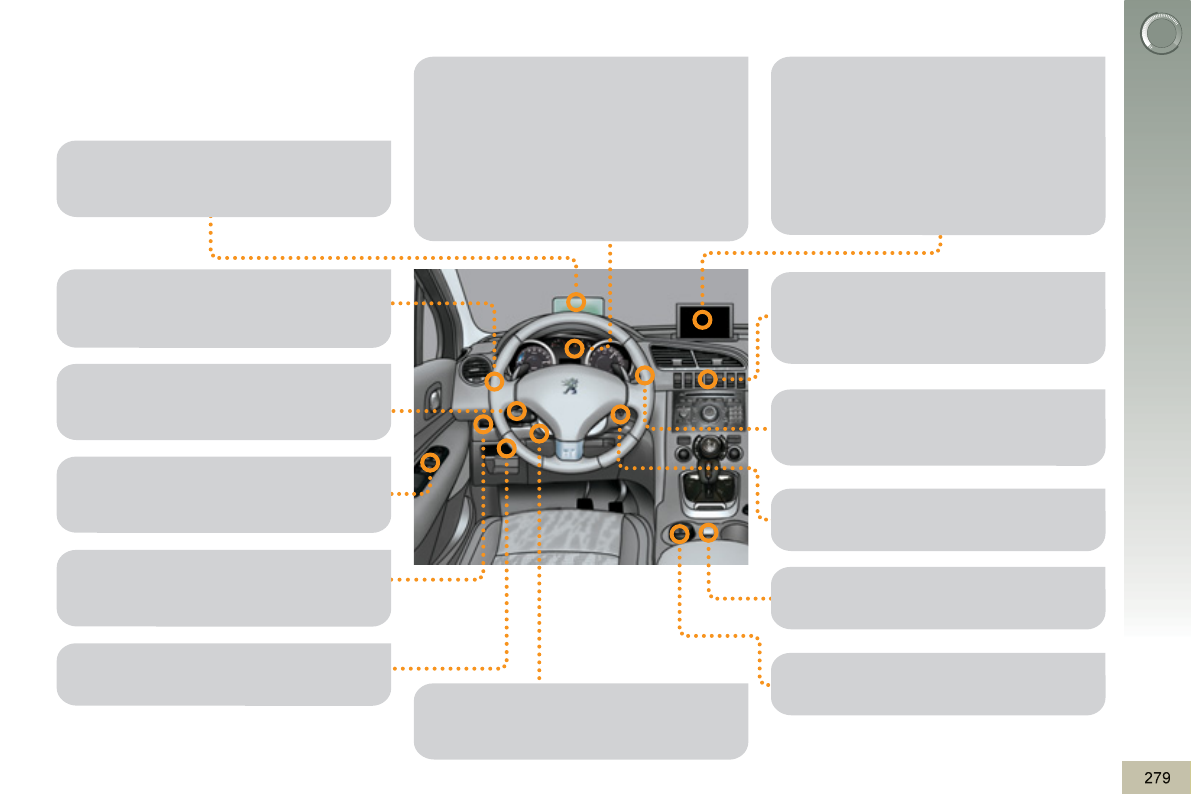 279