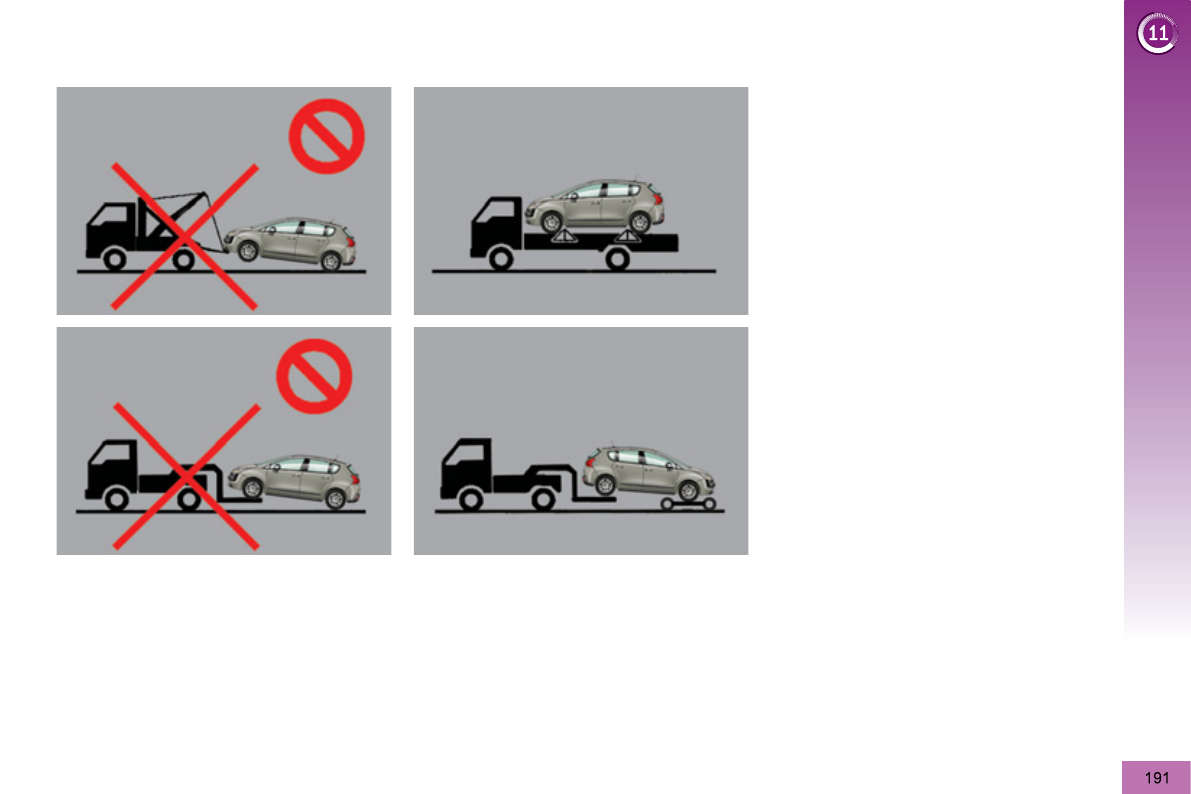 11

191