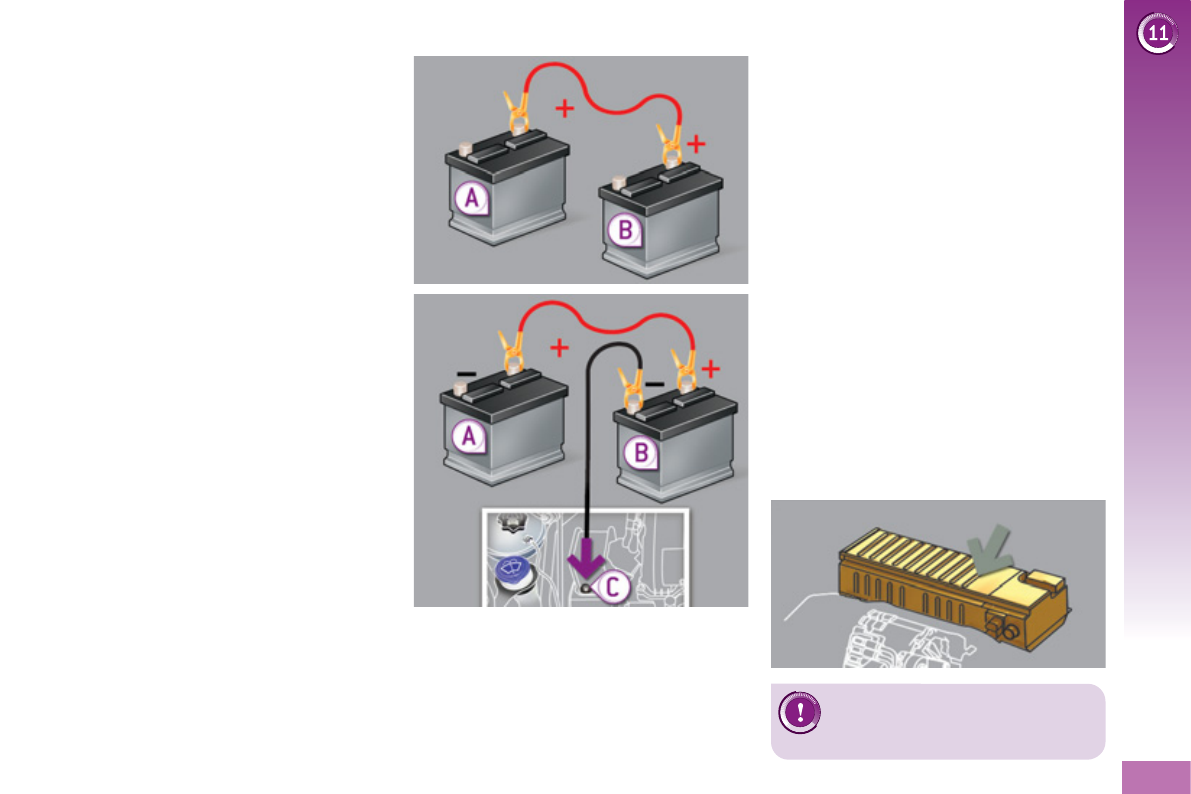 11

+
+
A
B

−
+
−
+
A
B
C

!