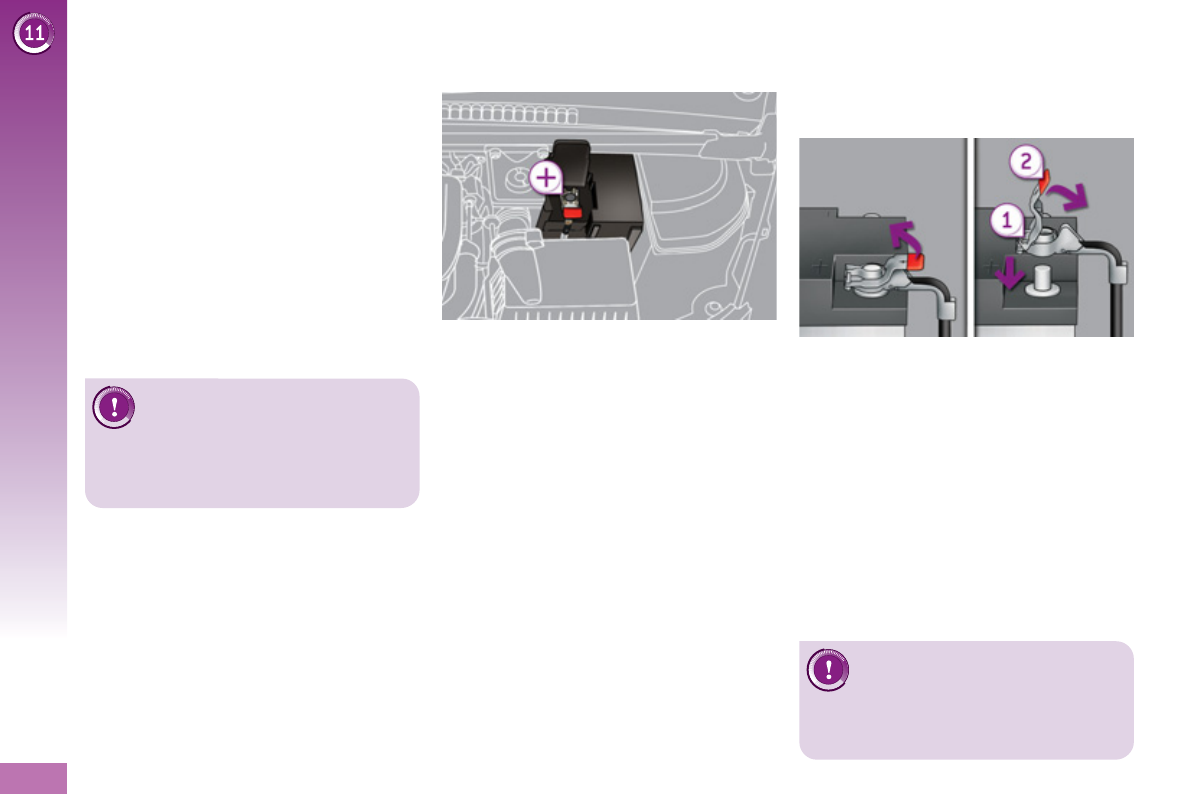 11

+

2

1