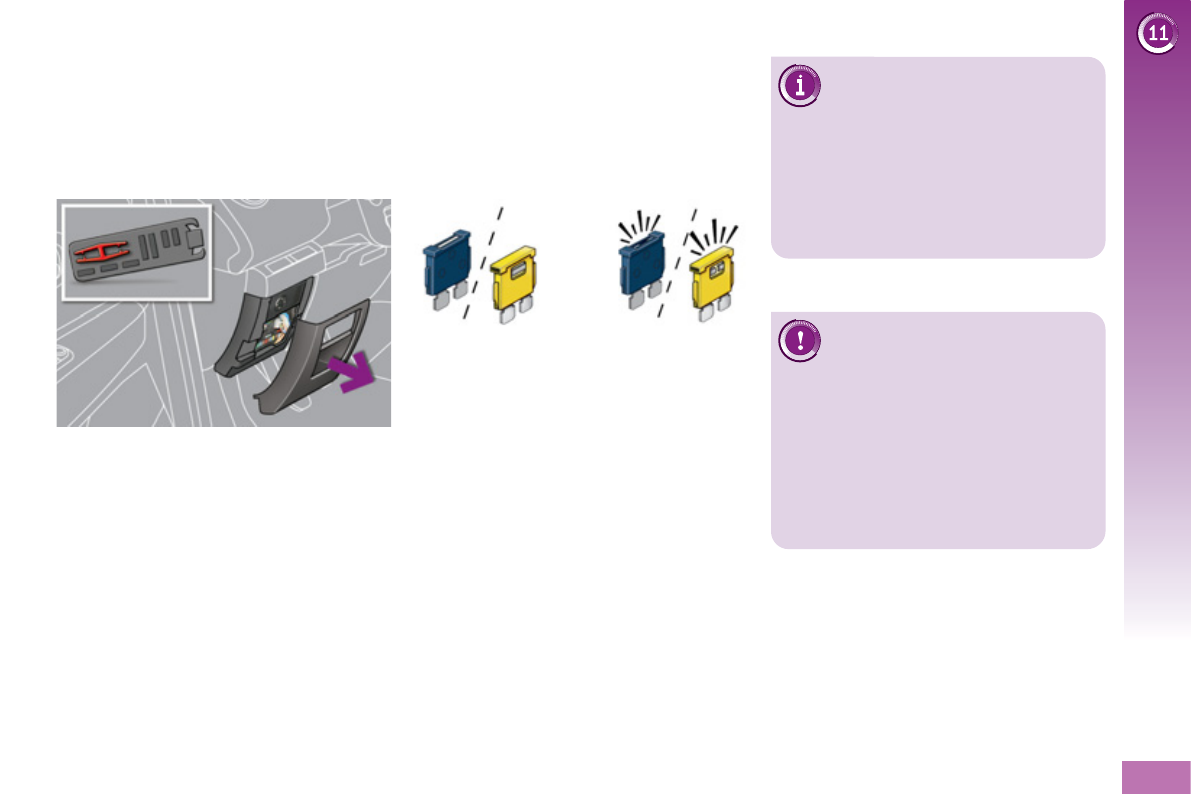 11