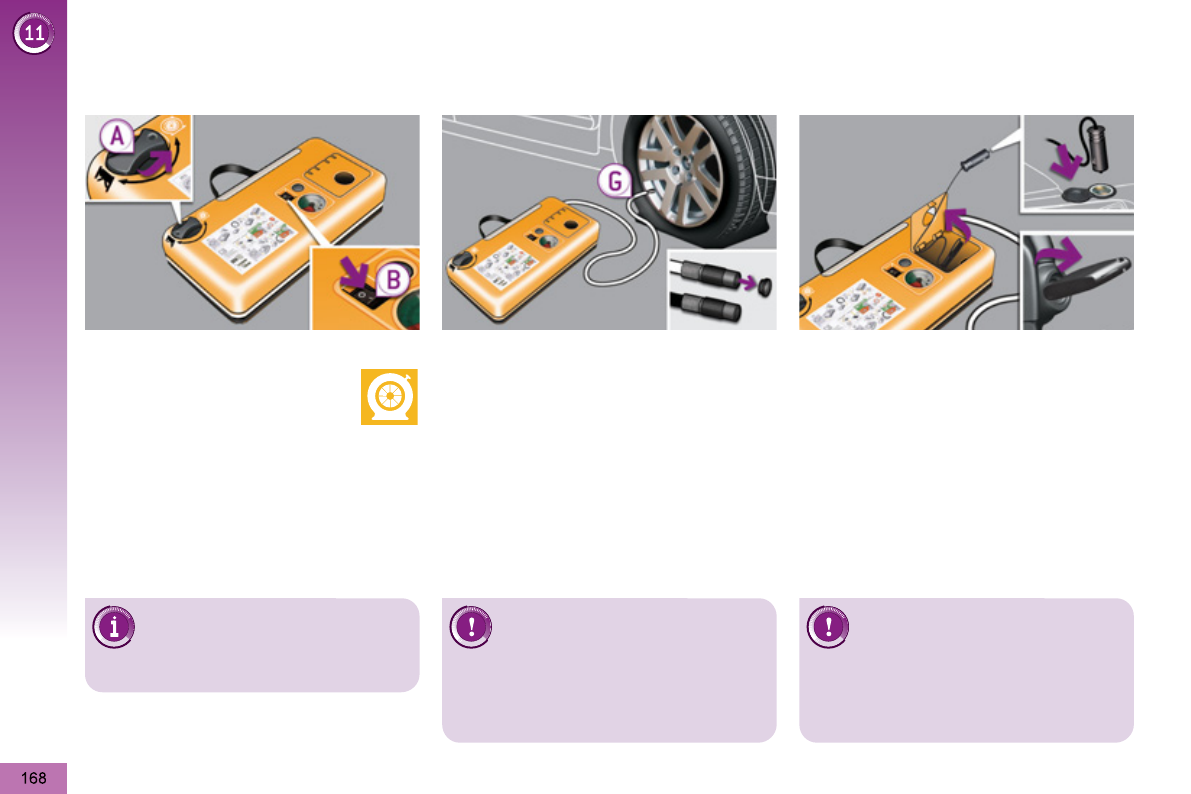 11

A

B

G

168