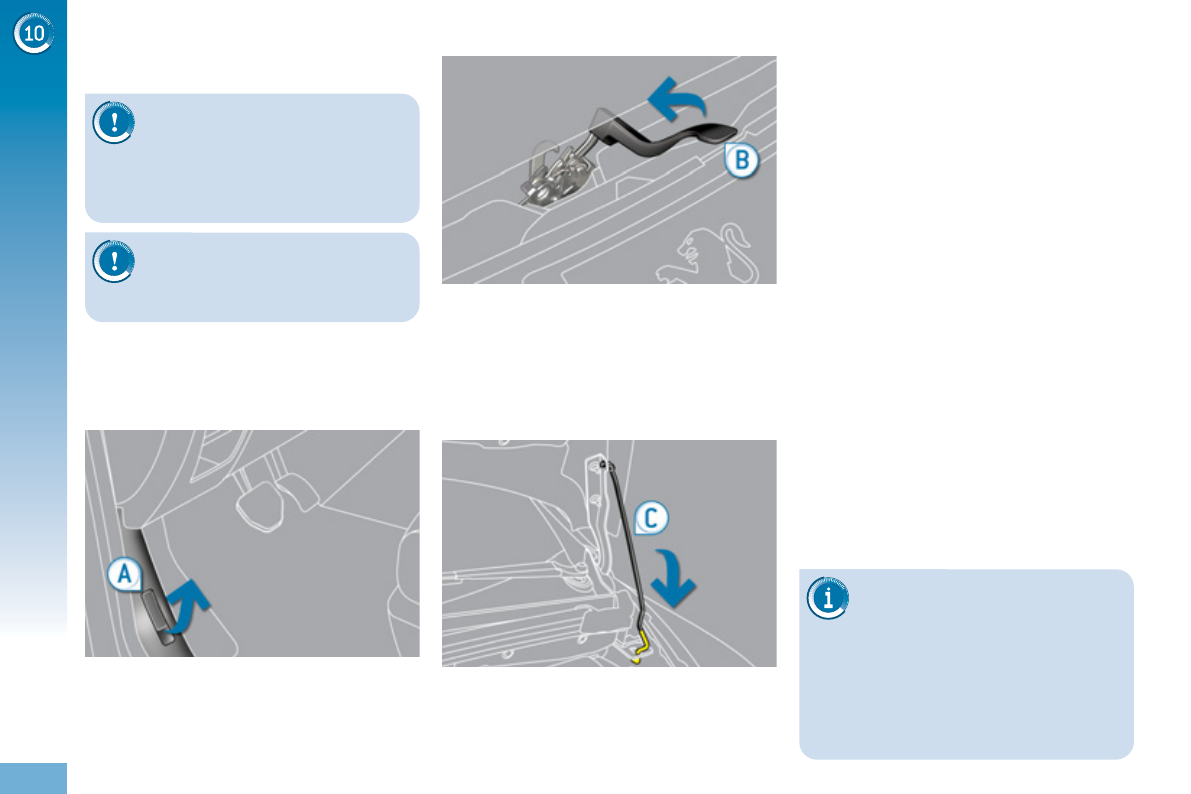 10

B

A

C