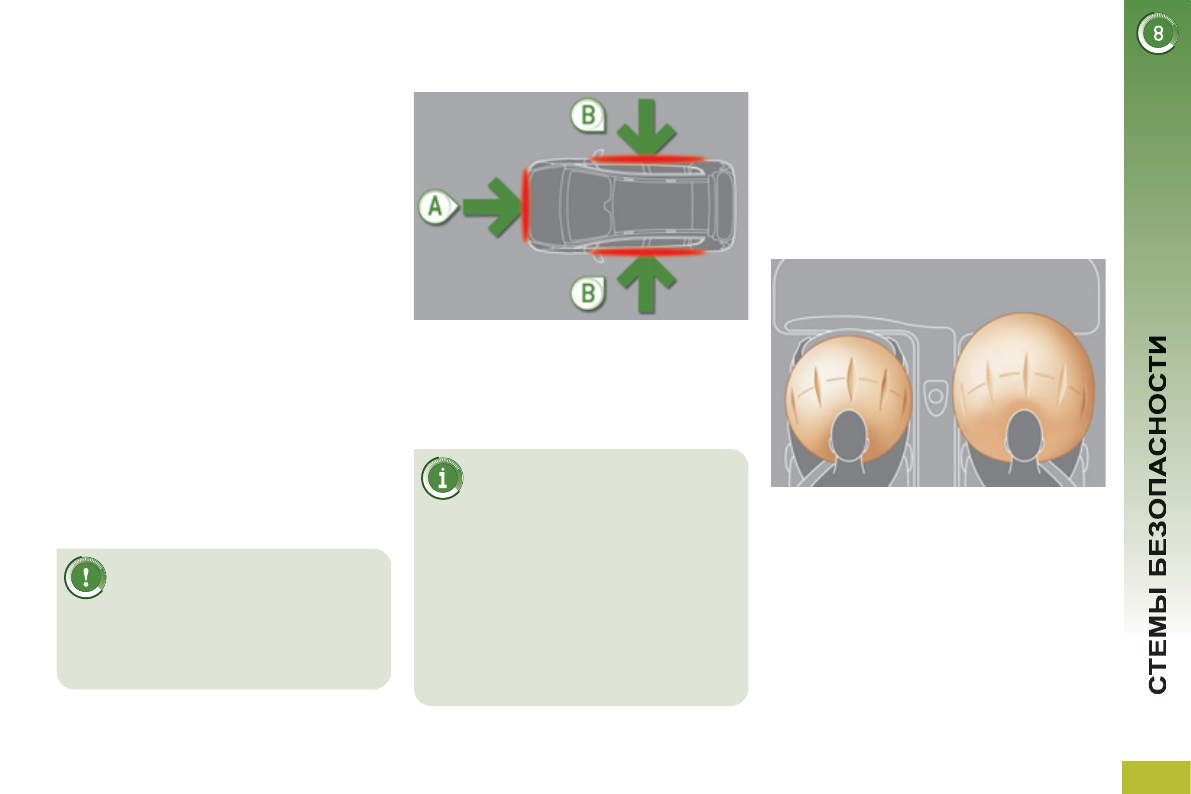 8

B

A

B

СТЕМЫ БЕЗОПАСНОСТИ