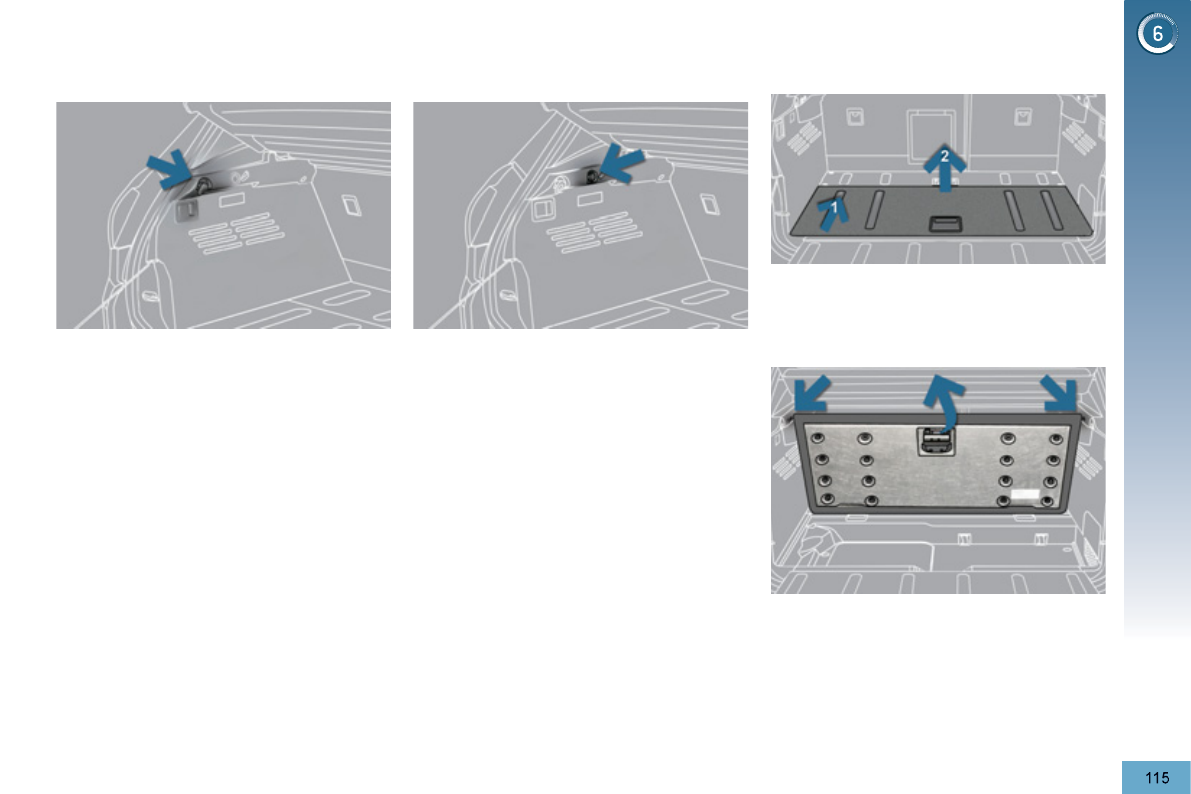 6

1

2

115