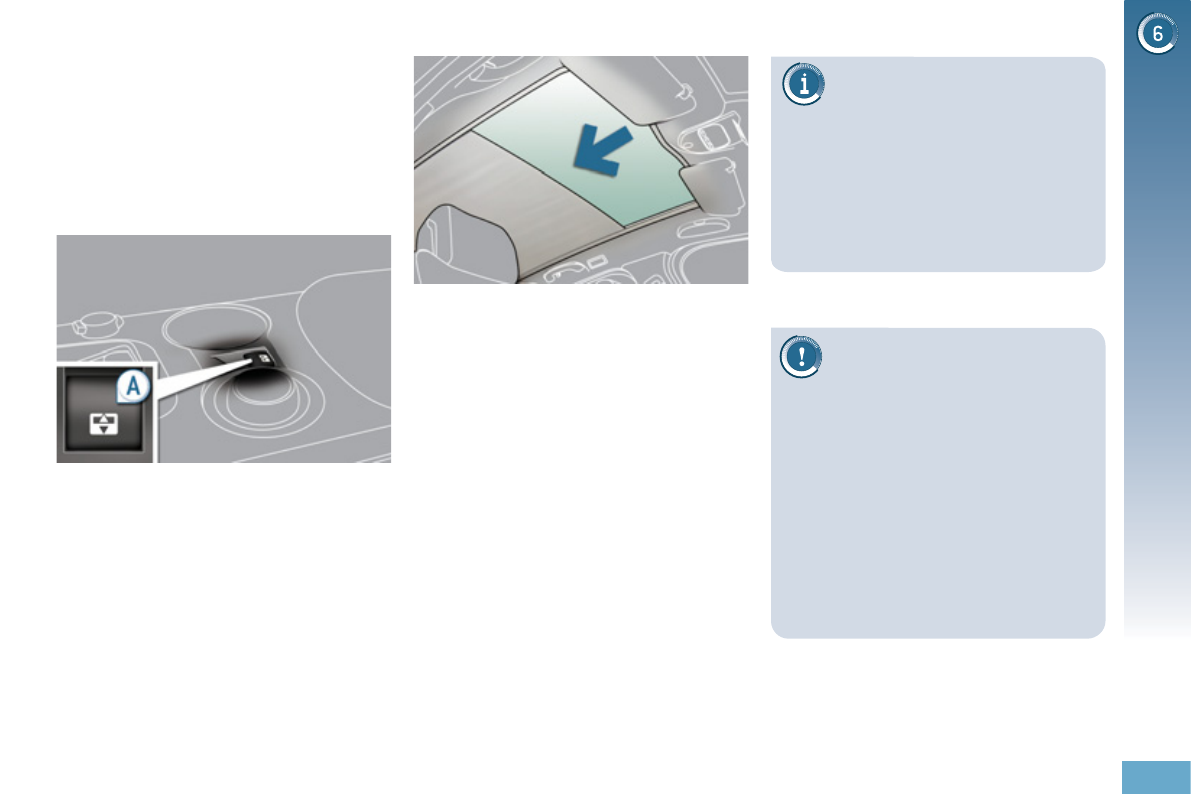 6

A