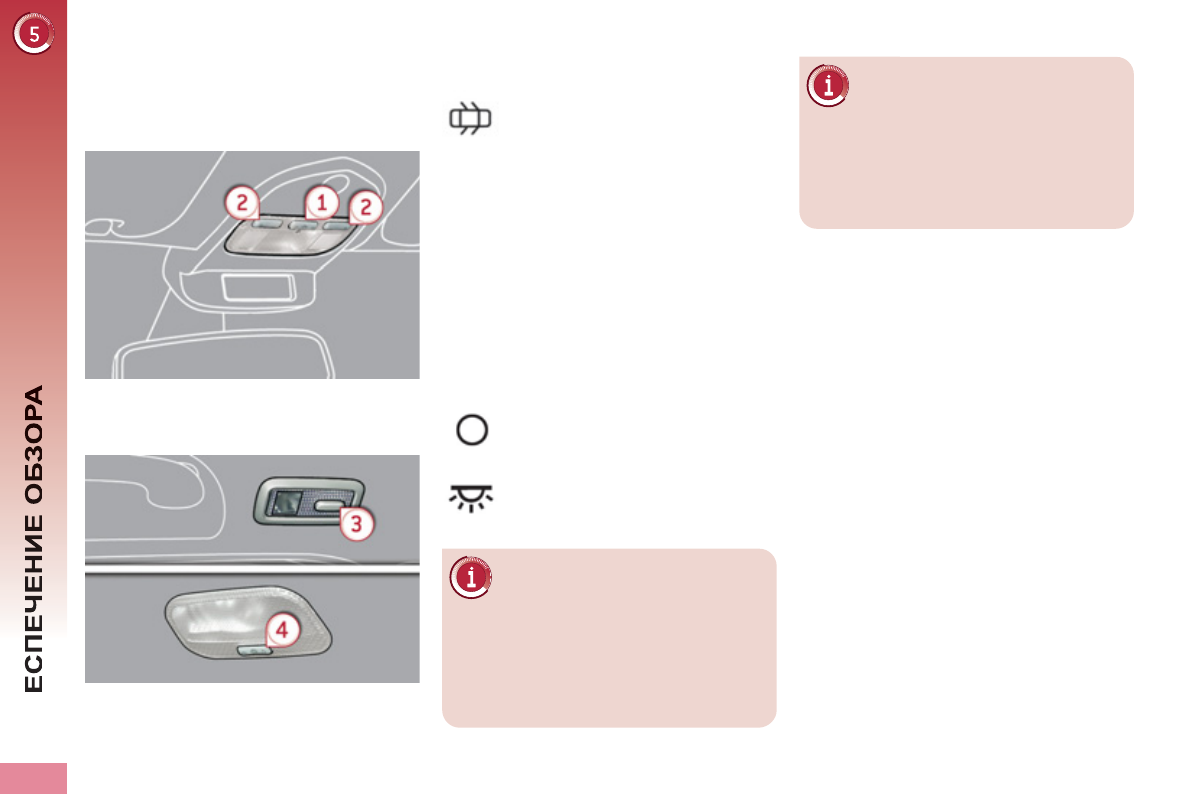 5

ЕСПЕЧЕНИЕ ОБЗОРА

2
1
2

3
4